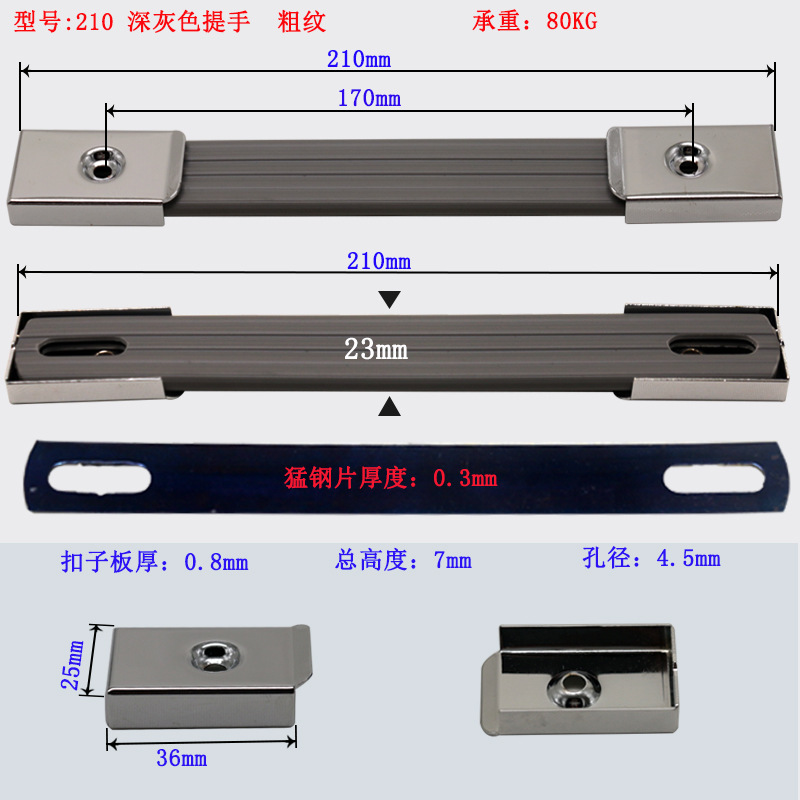 型号:210 深灰色提手 粗纹 承重：80KG

210mm

170mm

210mm

23mm

猛钢片厚度：0.3mm

扣子板厚：0.8mm 总高度：7mm 孔径：4.5mm

25mm

36mm