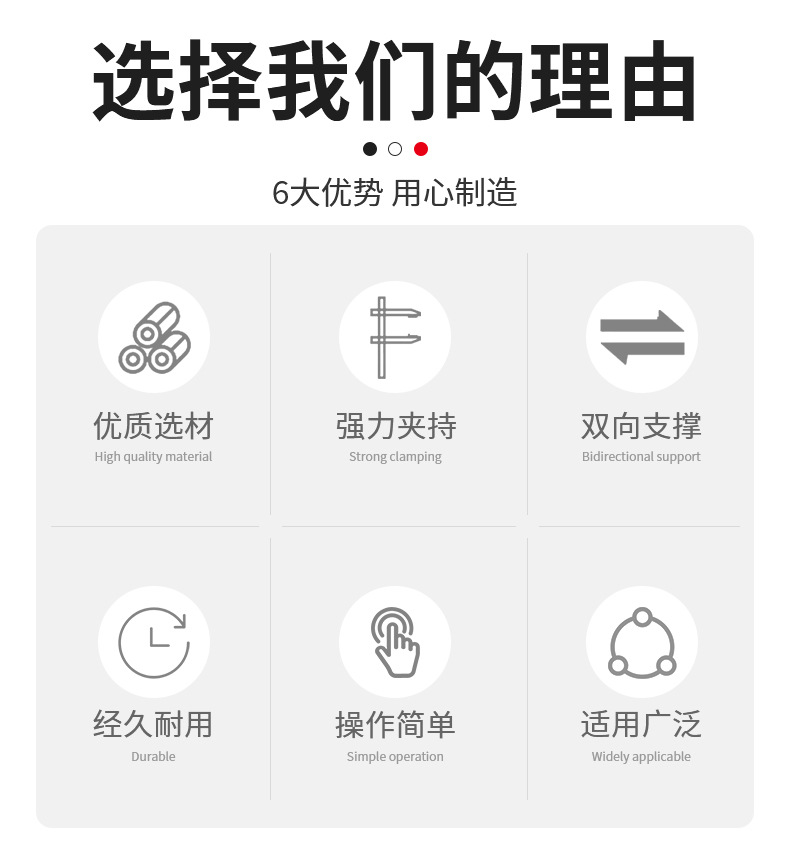 选择我们的理由

6大优势 用心制造

优质选材
High quality material

强力夹持
Strong clamping

双向支撑
Bidirectional support

经久耐用
Durable

操作简单
Simple operation

适用广泛
Widely applicable