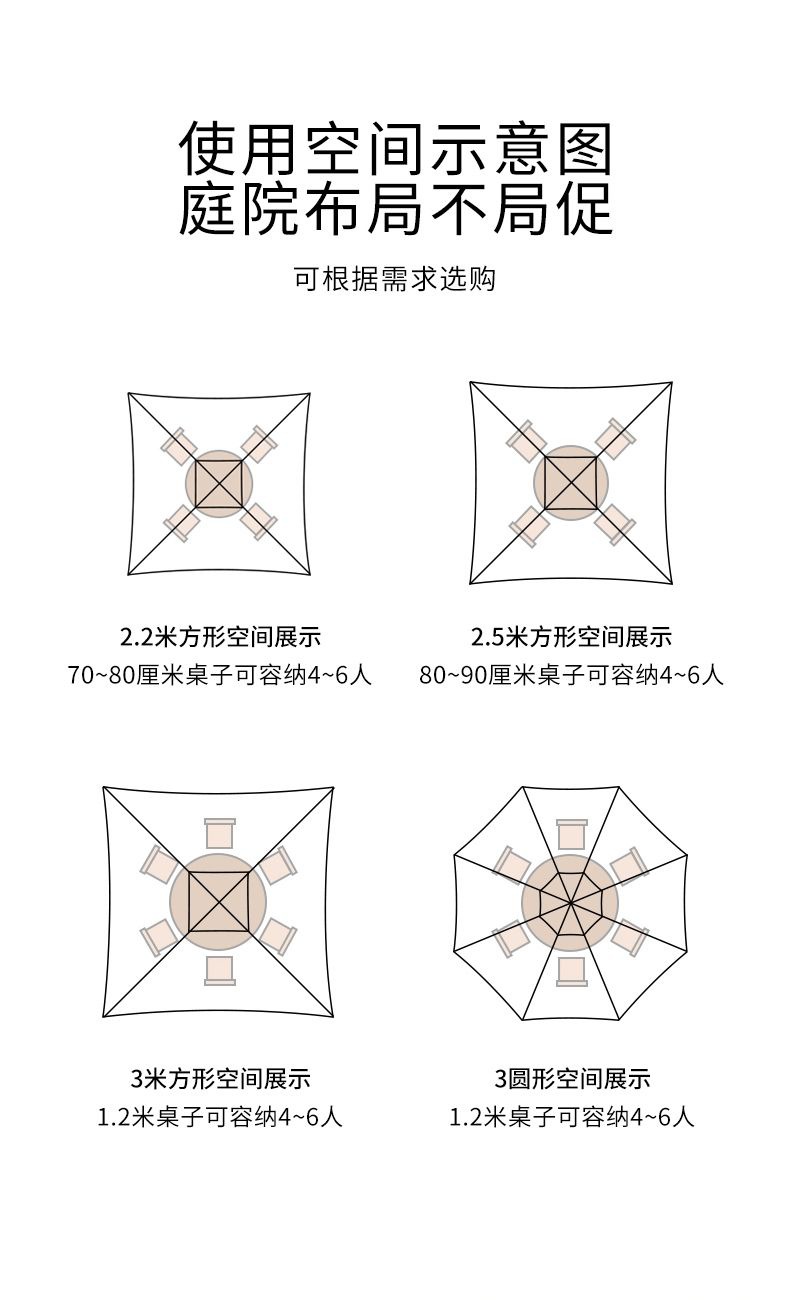 使用空间示意图
庭院布局不局促

可根据需求选购

2.2米方形空间展示
70~80厘米桌子可容纳4~6人

2.5米方形空间展示
80~90厘米桌子可容纳4~6人

3米方形空间展示
1.2米桌子可容纳4~6人

3圆形空间展示
1.2米桌子可容纳4~6人