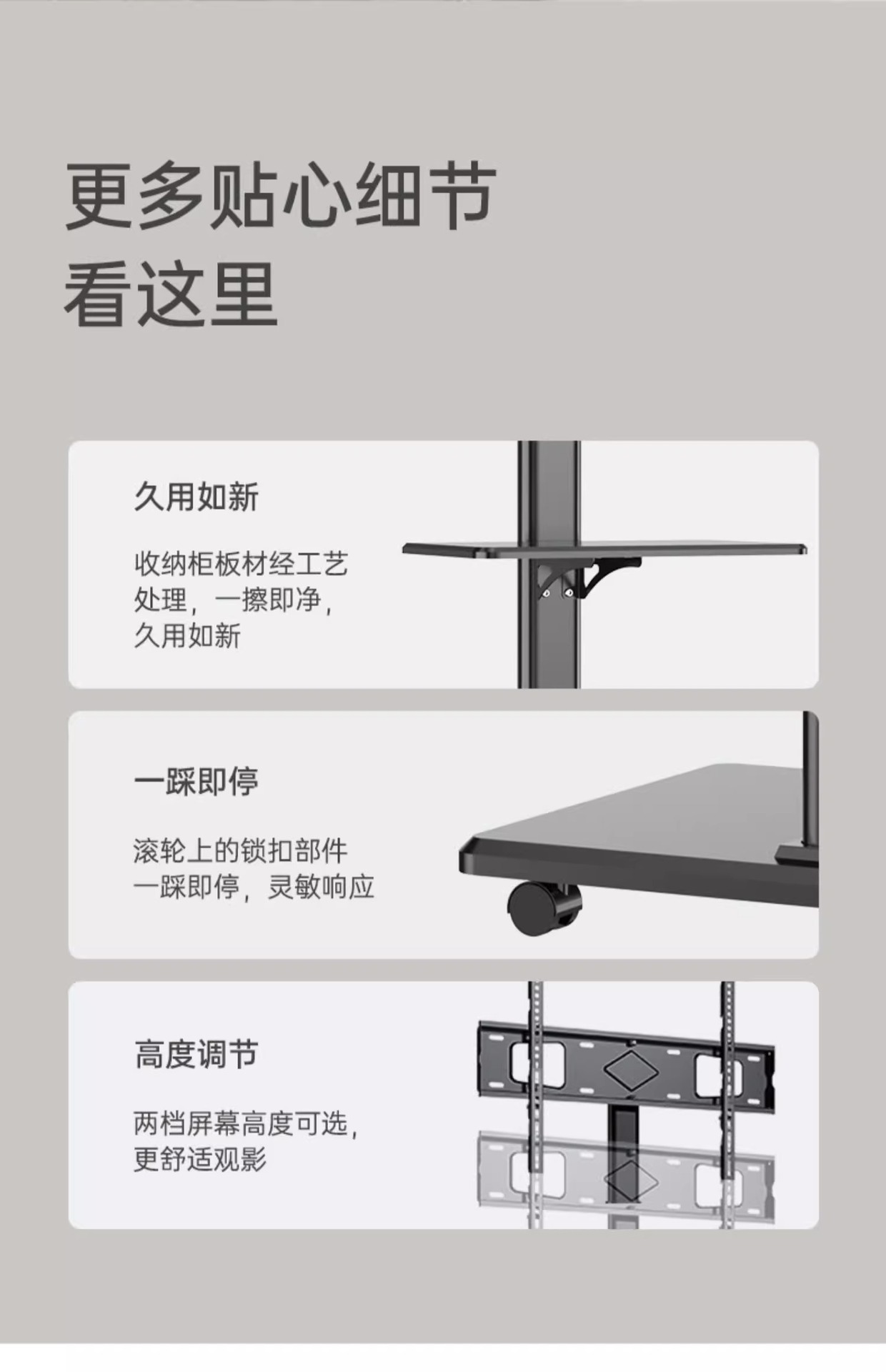 更多贴心细节
看这里

久用如新

收纳柜板材经工艺处理，一擦即净，久用如新

一踩即停

滚轮上的锁扣部件一踩即停，灵敏响应

高度调节

两档屏幕高度可选，更舒适观影