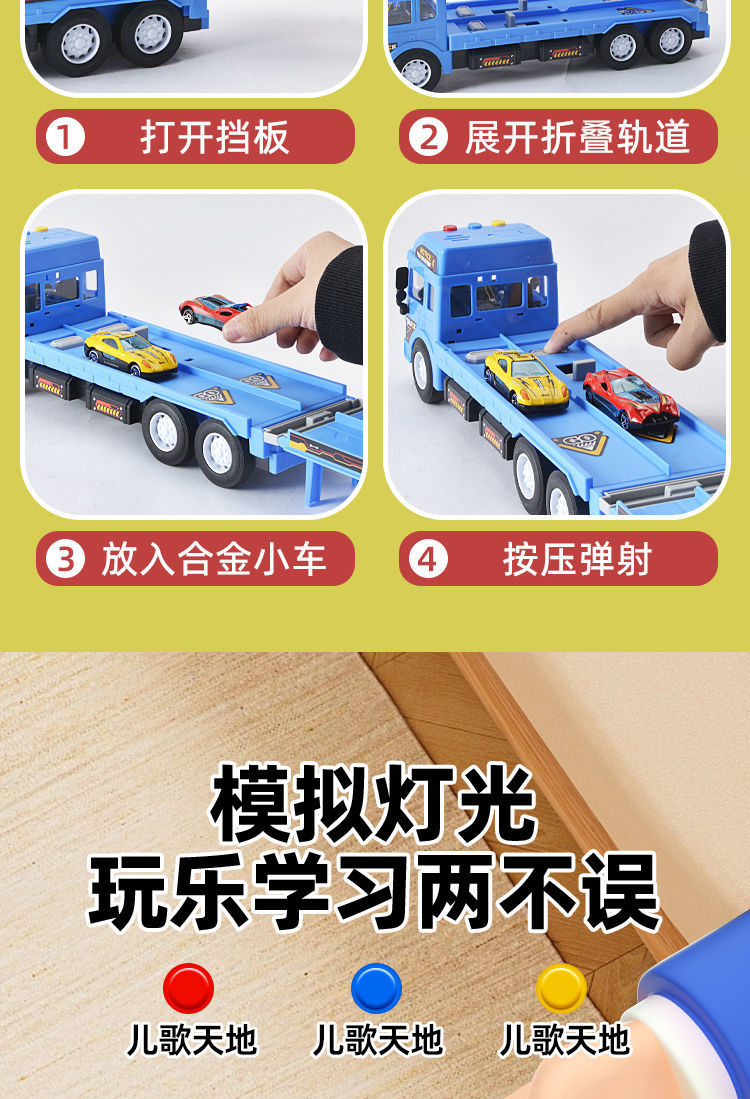 1 打开挡板

2 展开折叠轨道

3 放入合金小车

4 按压弹射

模拟灯光
玩乐学习两不误

儿歌天地 儿歌天地 儿歌天地