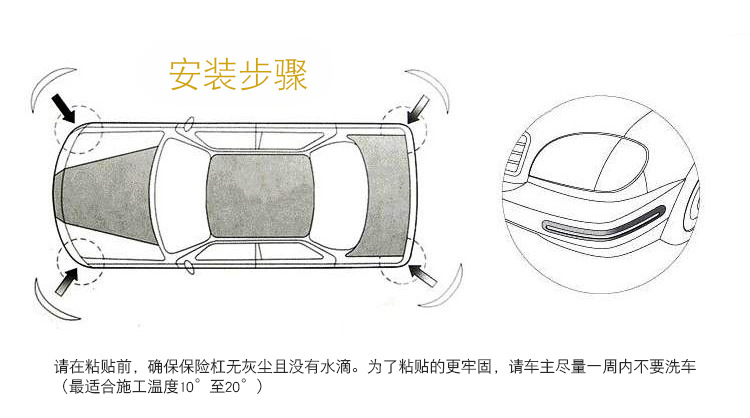 安装步骤

请在粘贴前，确保保险杠无灰尘且没有水滴。为了粘贴的更牢固，请车主尽量一周内不要洗车（最适合施工温度10°至20°）