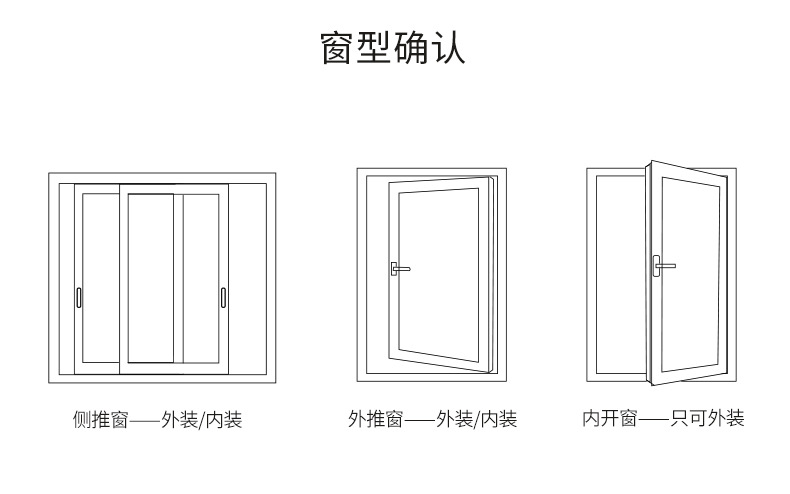 窗型确认

侧推窗——外装/内装

外推窗——外装/内装

内开窗——只可外装