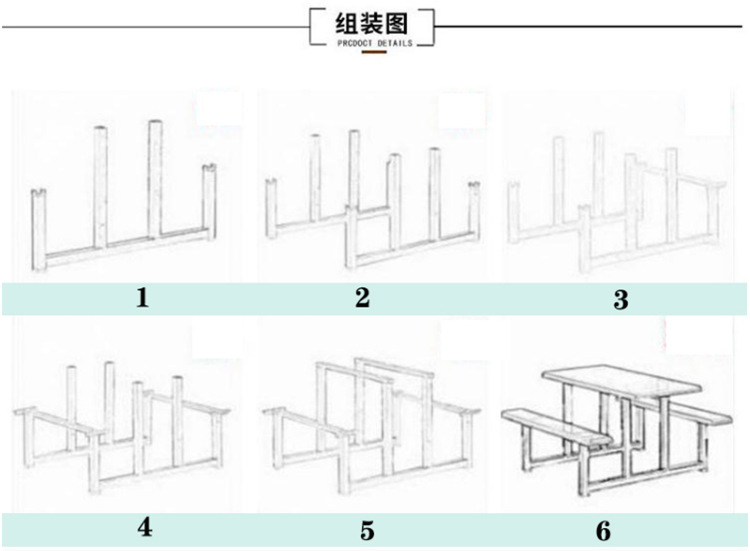 组装图
PRCDOCT DETAILS

1

2

3

4

5

6