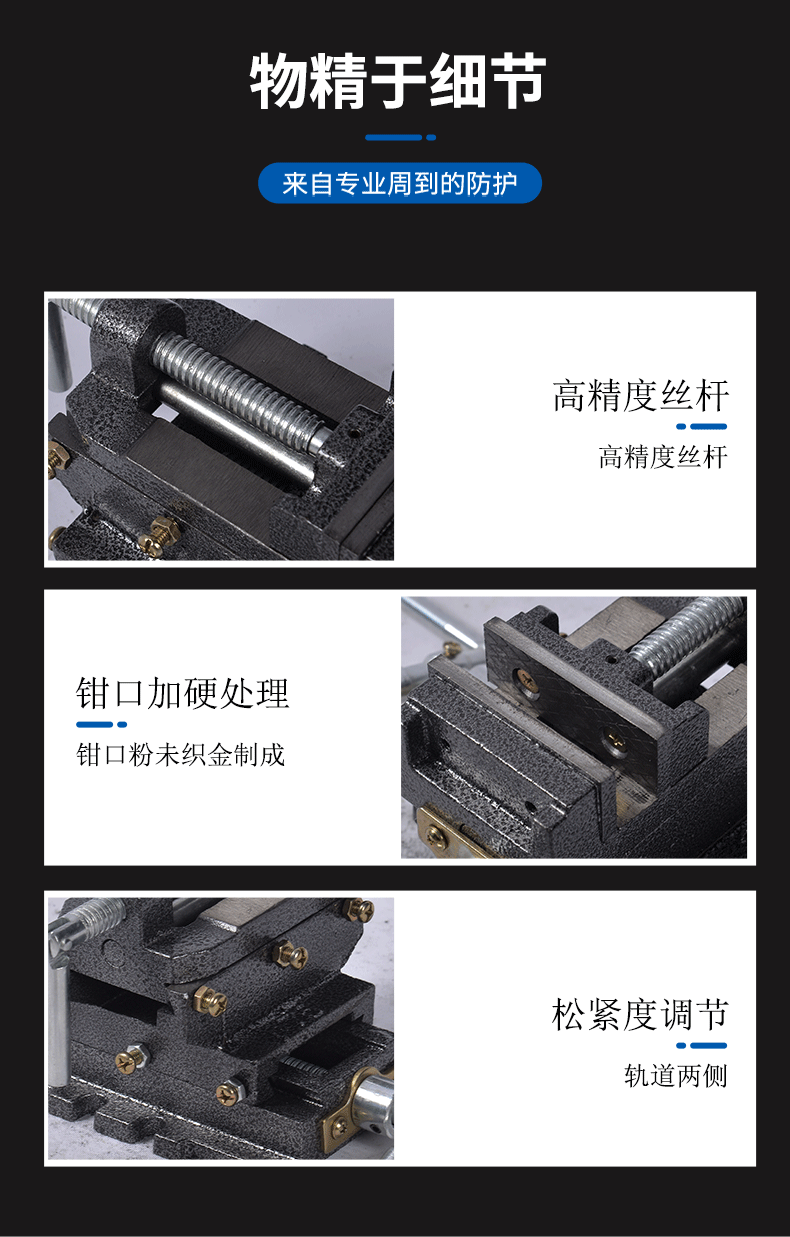 物精于细节

来自专业周到的防护

高精度丝杆

高精度丝杆

钳口加硬处理

钳口粉未织金制成

松紧度调节

轨道两侧