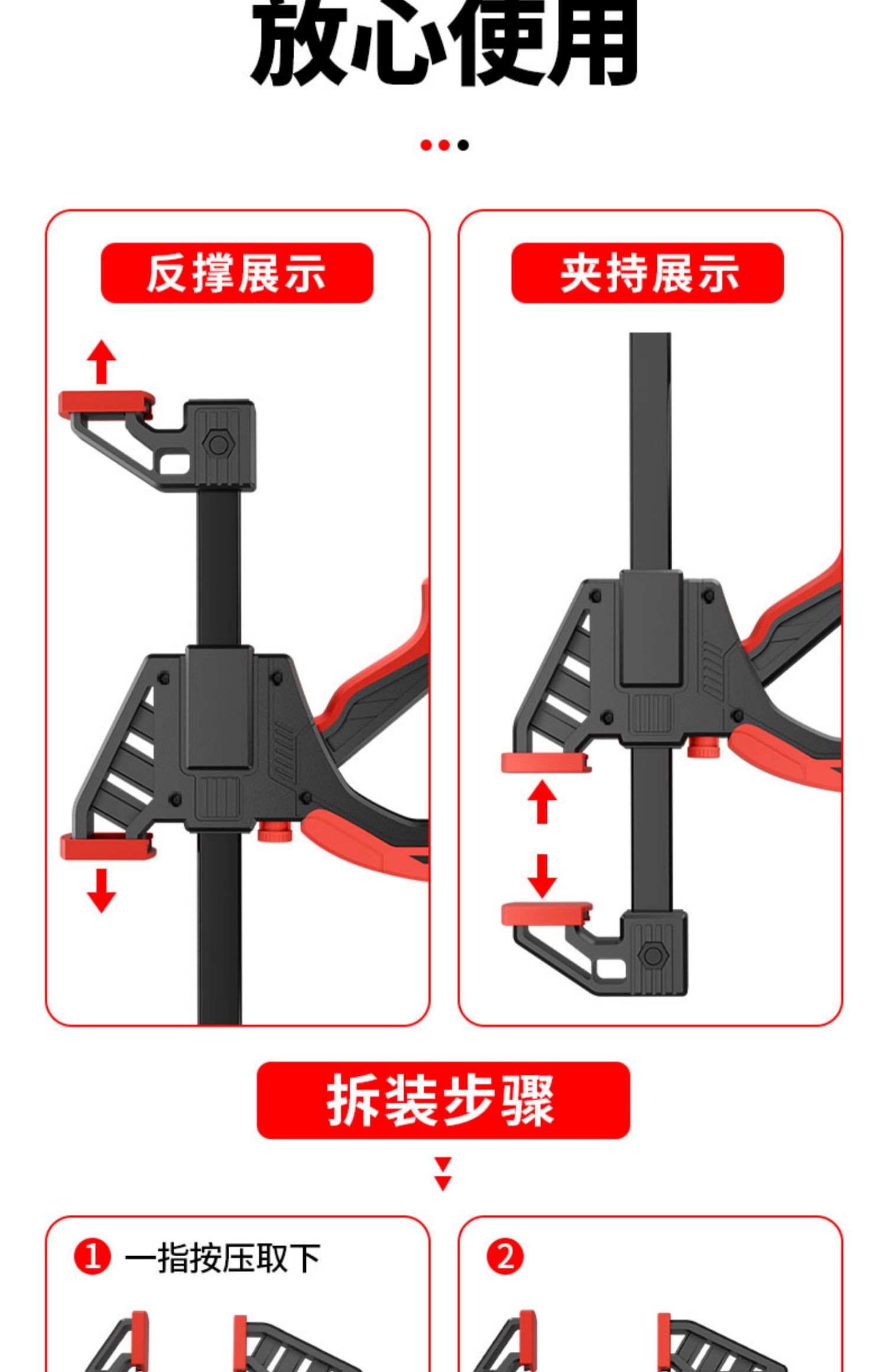 放心使用

反撑展示

夹持展示

拆装步骤

1 一指按压取下

2