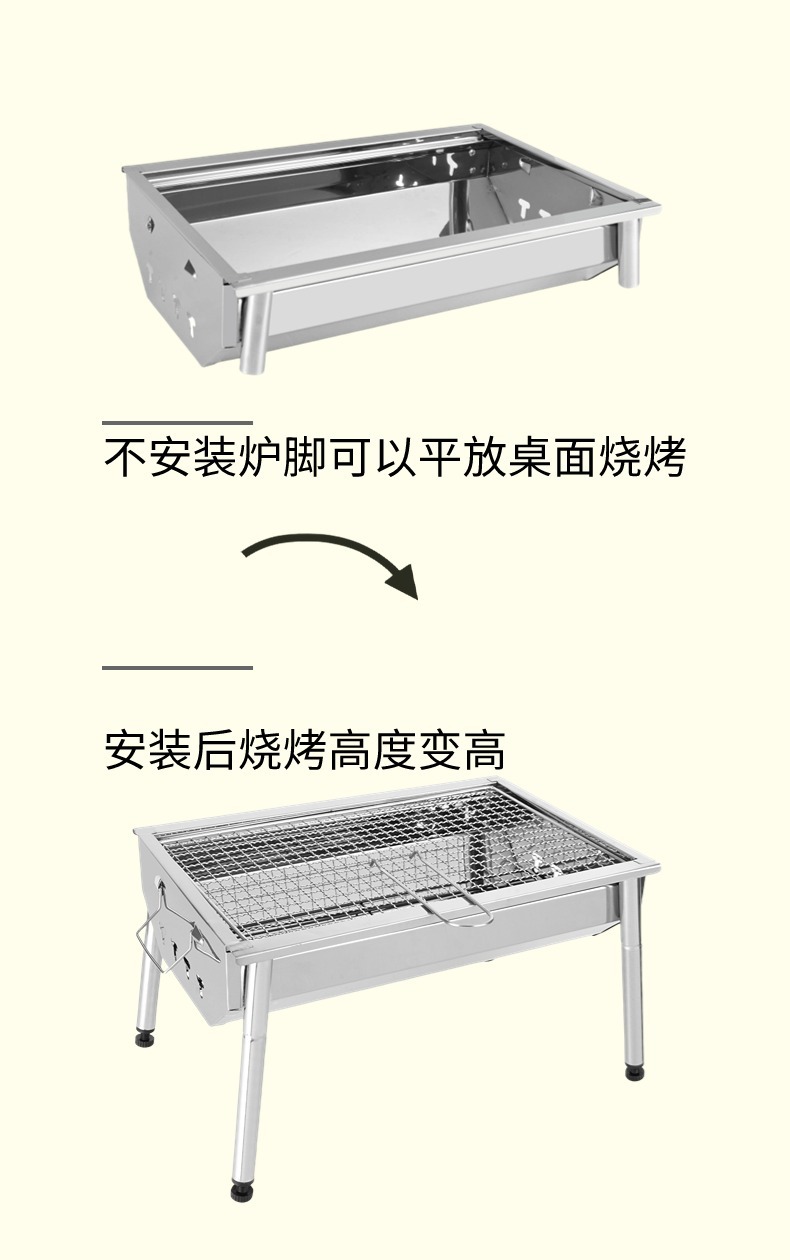 不安装炉脚可以平放桌面烧烤

安装后烧烤高度变高