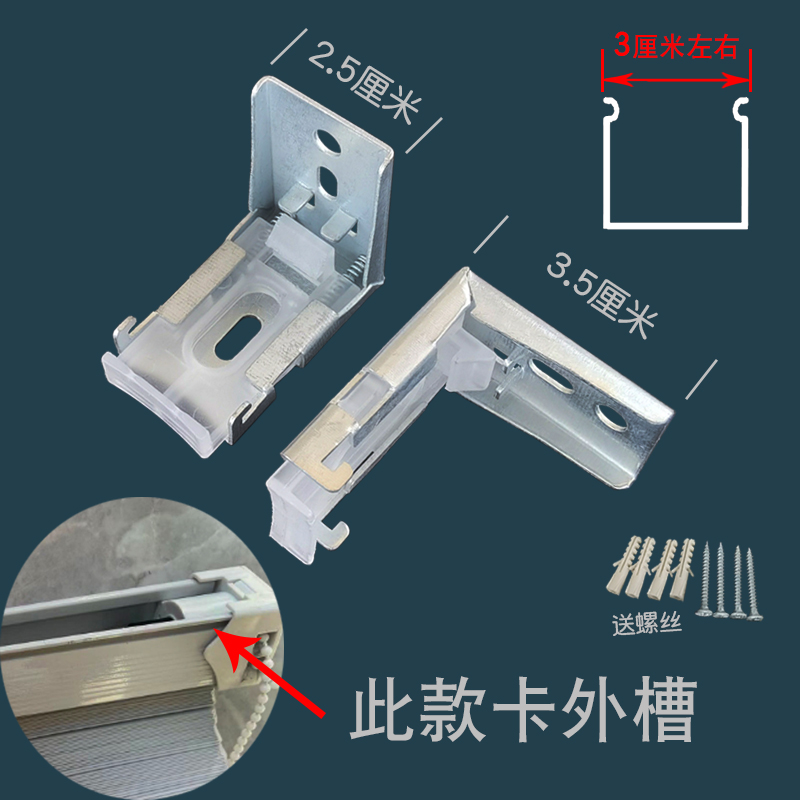 2.5厘米

3厘米左右

3.5厘米

送螺丝

此款卡外槽