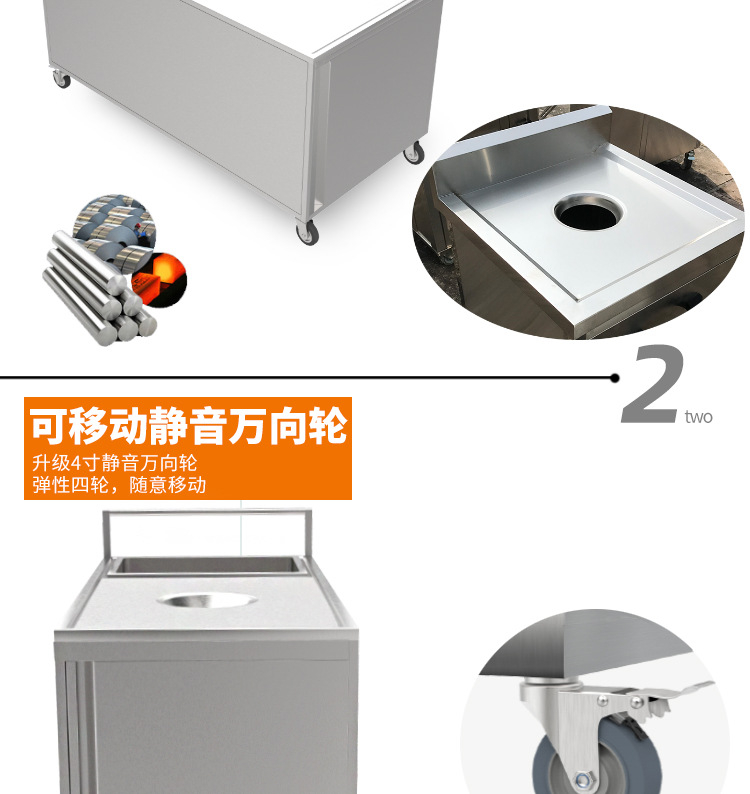 2 two

可移动静音万向轮

升级4寸静音万向轮
弹性四轮，随意移动