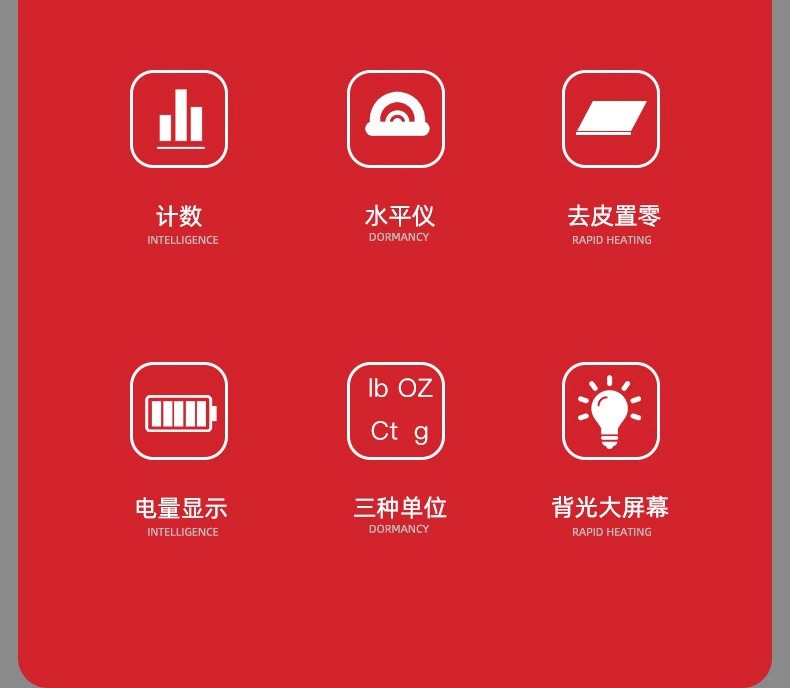 计数
INTELLIGENCE

水平仪
DORMANCY

去皮置零
RAPID HEATING

电量显示
INTELLIGENCE

lb OZ
Ct g

三种单位
DORMANCY

背光大屏幕
RAPID HEATING