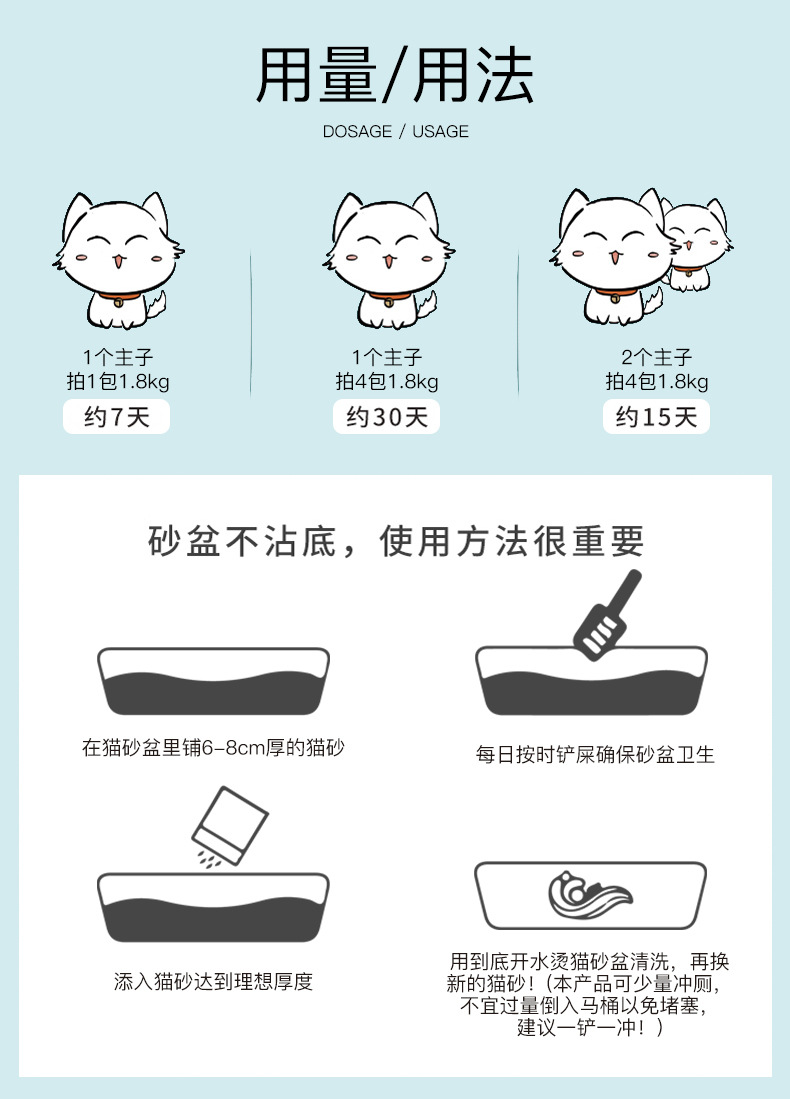 用量/用法

DOSAGE / USAGE

1个主子
拍1包1.8kg
约7天

1个主子
拍4包1.8kg
约30天

2个主子
拍4包1.8kg
约15天

砂盆不沾底，使用方法很重要

在猫砂盆里铺6-8cm厚的猫砂

每日按时铲屎确保砂盆卫生

添入猫砂达到理想厚度

用到底开水烫猫砂盆清洗，再换新的猫砂！（本产品可少量冲厕，不宜过量倒入马桶以免堵塞，建议一铲一冲！）