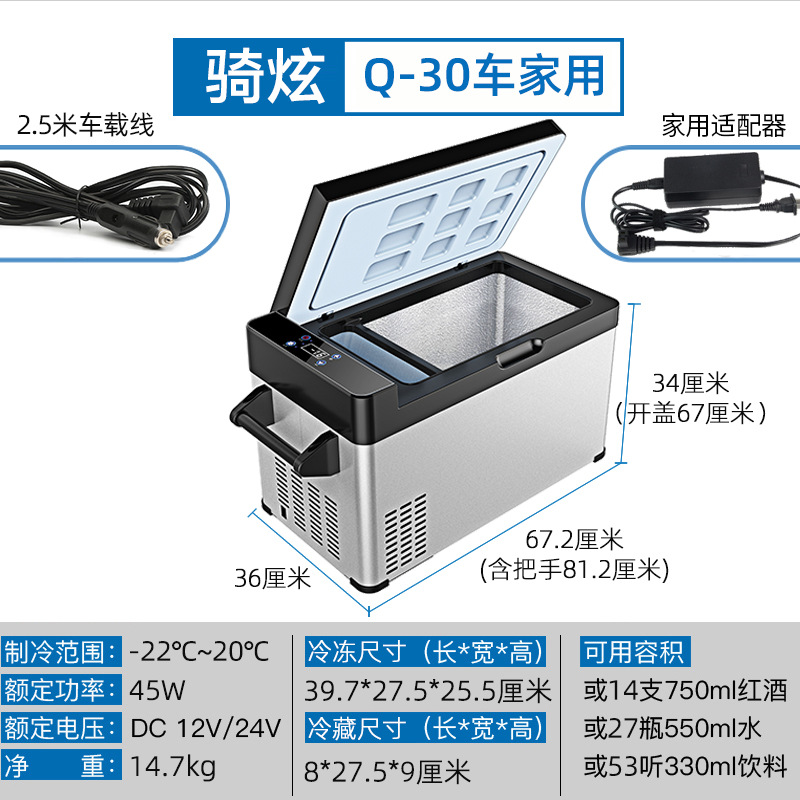 骑炫 Q-30车家用

2.5米车载线

家用适配器

34厘米
(开盖67厘米)

67.2厘米
(含把手81.2厘米)

36厘米

制冷范围: -22℃~20℃
额定功率: 45W
额定电压: DC 12V/24V
净 重: 14.7kg

冷冻尺寸(长*宽*高)
39.7*27.5*25.5厘米
冷藏尺寸(长*宽*高)
8*27.5*9厘米

可用容积
或14支750ml红酒
或27瓶550ml水
或53听330ml饮料