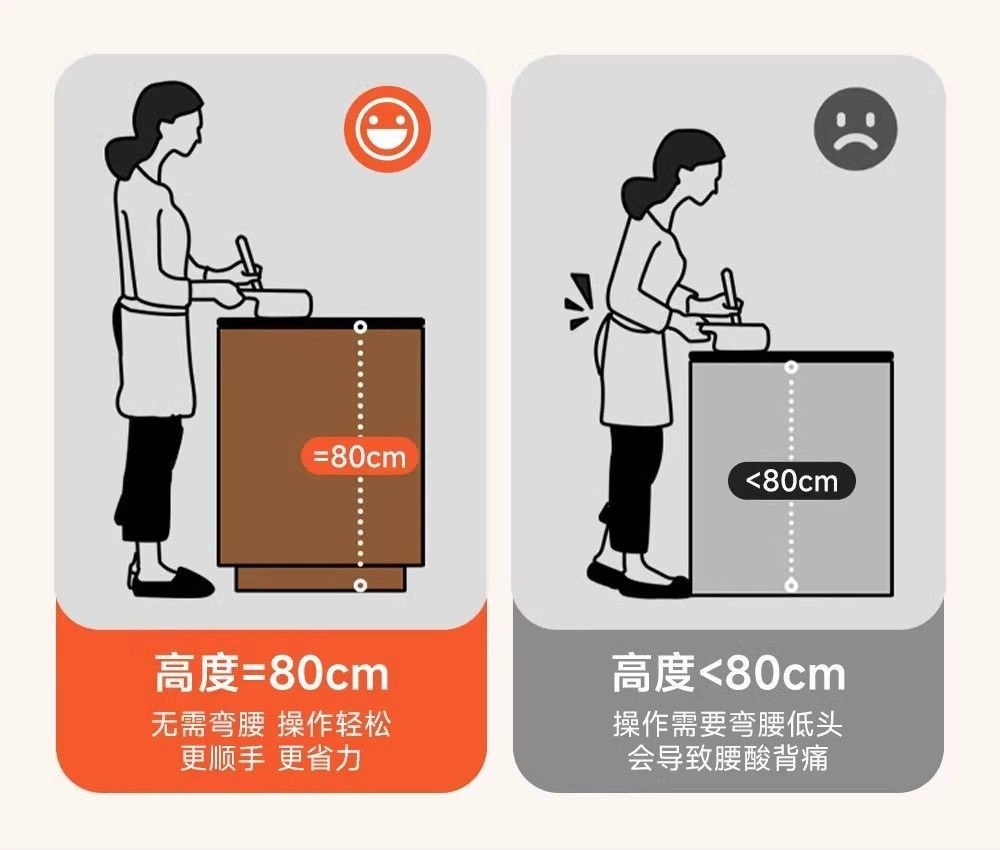 =80cm

高度=80cm

无需弯腰 操作轻松
更顺手 更省力

<80cm

高度<80cm

操作需要弯腰低头
会导致腰酸背痛