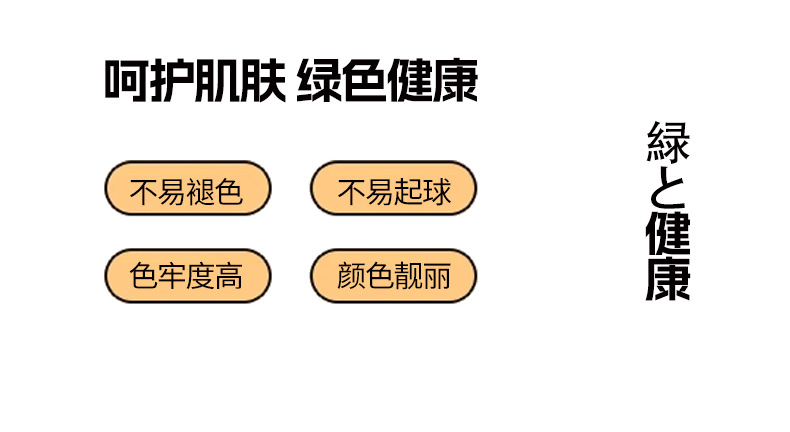 呵护肌肤 绿色健康

不易褪色 不易起球

色牢度高 颜色靓丽

緑と健康