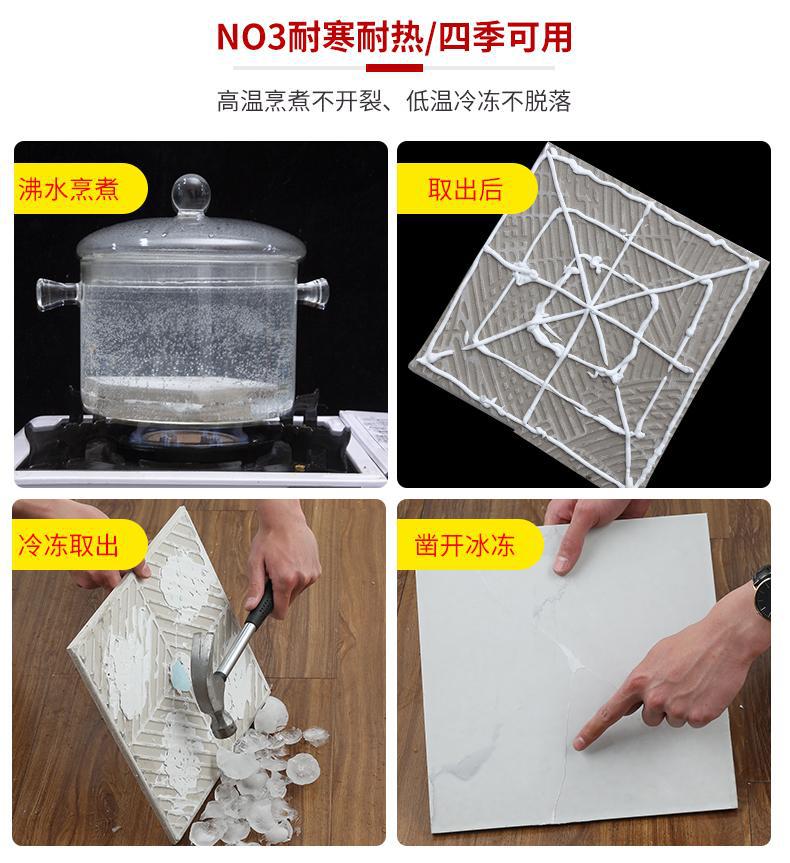 NO3耐寒耐热/四季可用

高温烹煮不开裂、低温冷冻不脱落

沸水烹煮

取出后

冷冻取出

凿开冰冻