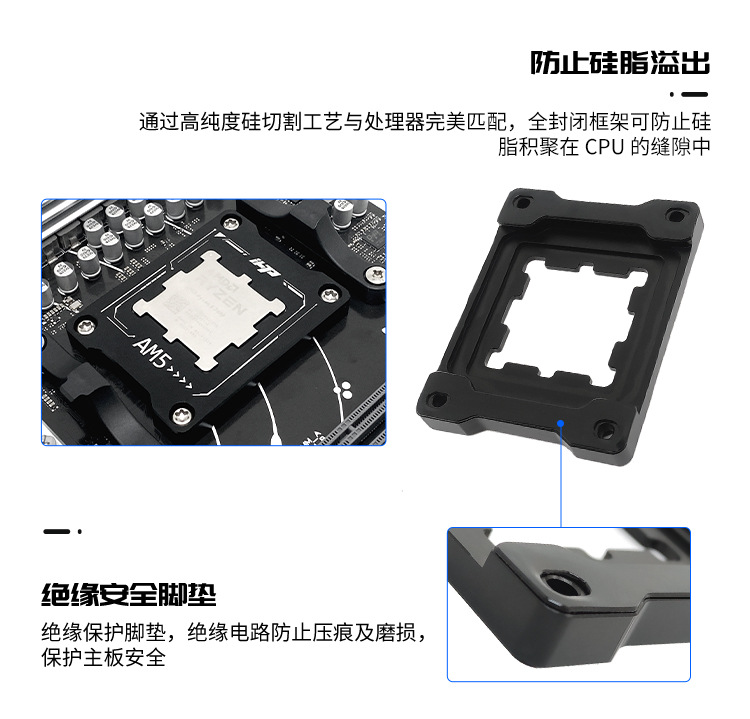 防止硅脂溢出

通过高纯度硅切割工艺与处理器完美匹配，全封闭框架可防止硅脂积聚在 CPU 的缝隙中

AMD RYZEN

AM5

绝缘安全脚垫

绝缘保护脚垫，绝缘电路防止压痕及磨损，保护主板安全