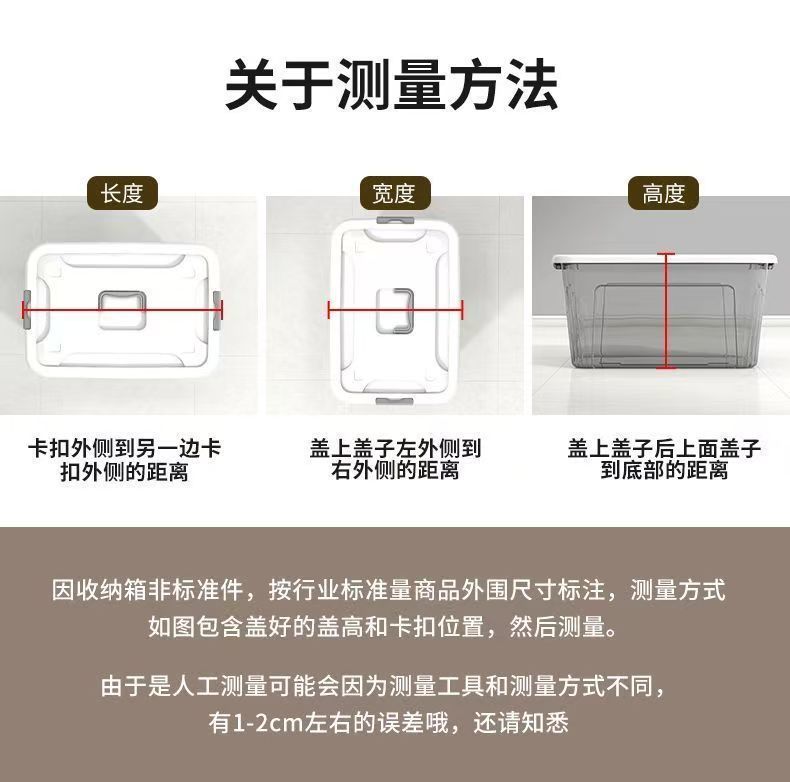 关于测量方法

长度

卡扣外侧到另一边卡扣外侧的距离

宽度

盖上盖子左外侧到右外侧的距离

高度

盖上盖子后上面盖子到底部的距离

因收纳箱非标准件，按行业标准量商品外围尺寸标注，测量方式如图包含盖好的盖高和卡扣位置，然后测量。

由于是人工测量可能会因为测量工具和测量方式不同，有1-2cm左右的误差哦，还请知悉