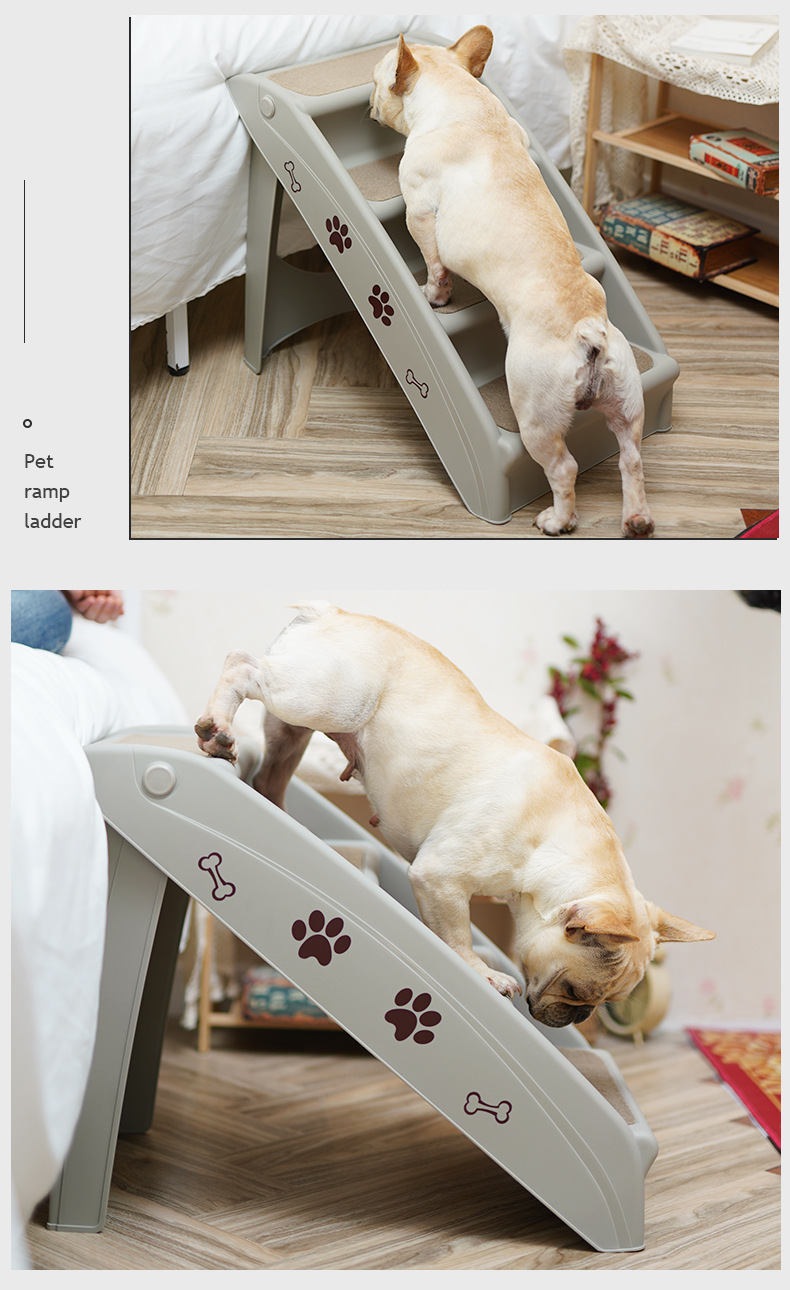 Pet
ramp
ladder