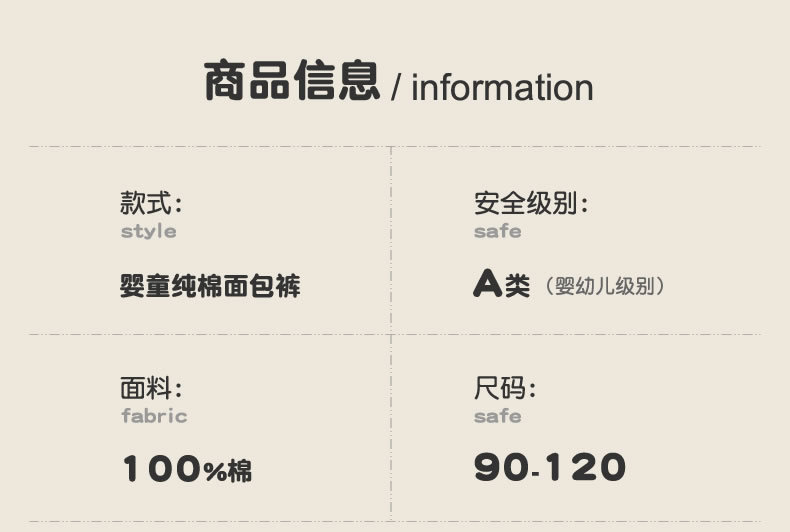 商品信息 / information

款式:
style

婴童纯棉面包裤

安全级别:
safe

A类（婴幼儿级别）

面料:
fabric

100%棉

尺码:
safe

90-120