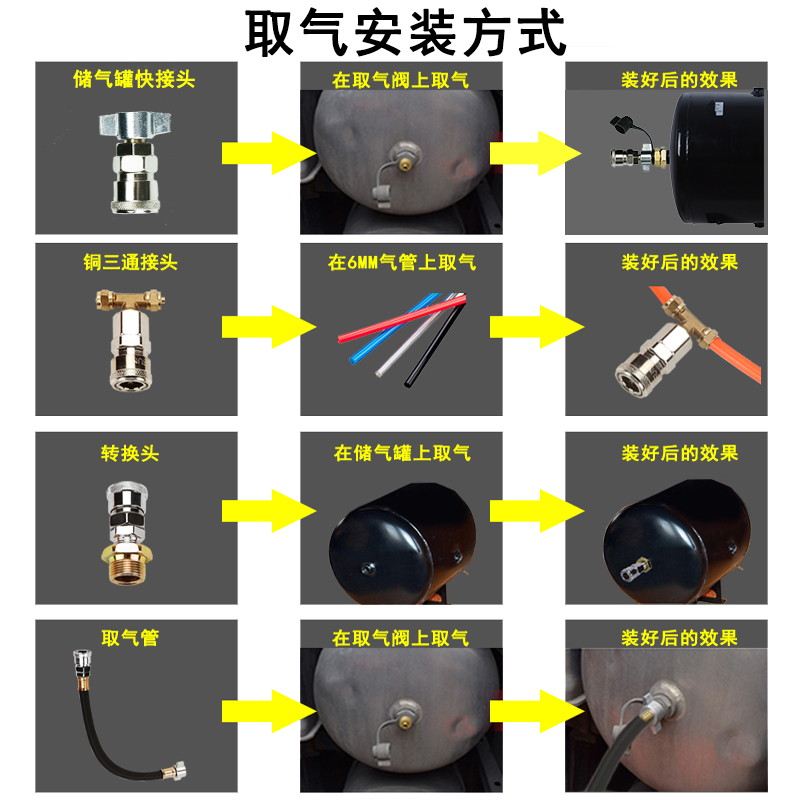 取气安装方式

储气罐快接头

在取气阀上取气

装好后的效果

铜三通接头

在6MM气管上取气

装好后的效果

转换头

在储气罐上取气

装好后的效果

取气管

在取气阀上取气

装好后的效果