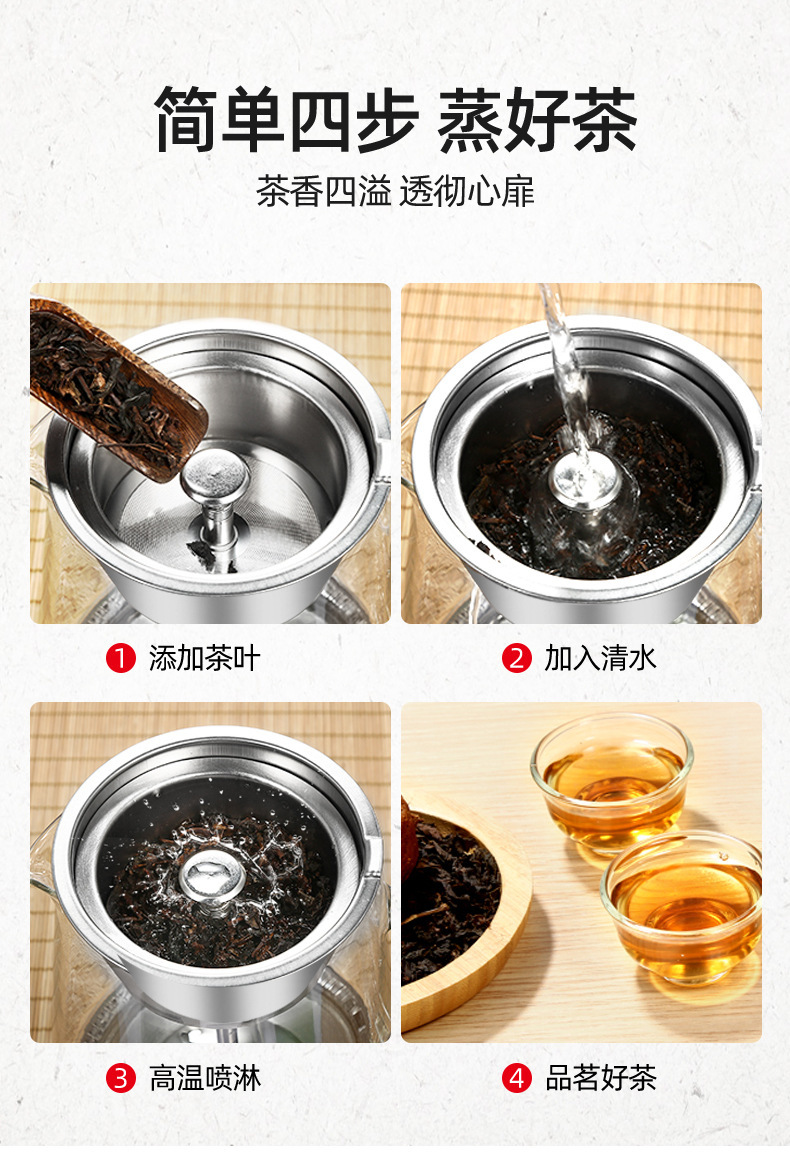 简单四步 蒸好茶

茶香四溢 透彻心扉

1 添加茶叶

2 加入清水

3 高温喷淋

4 品茗好茶