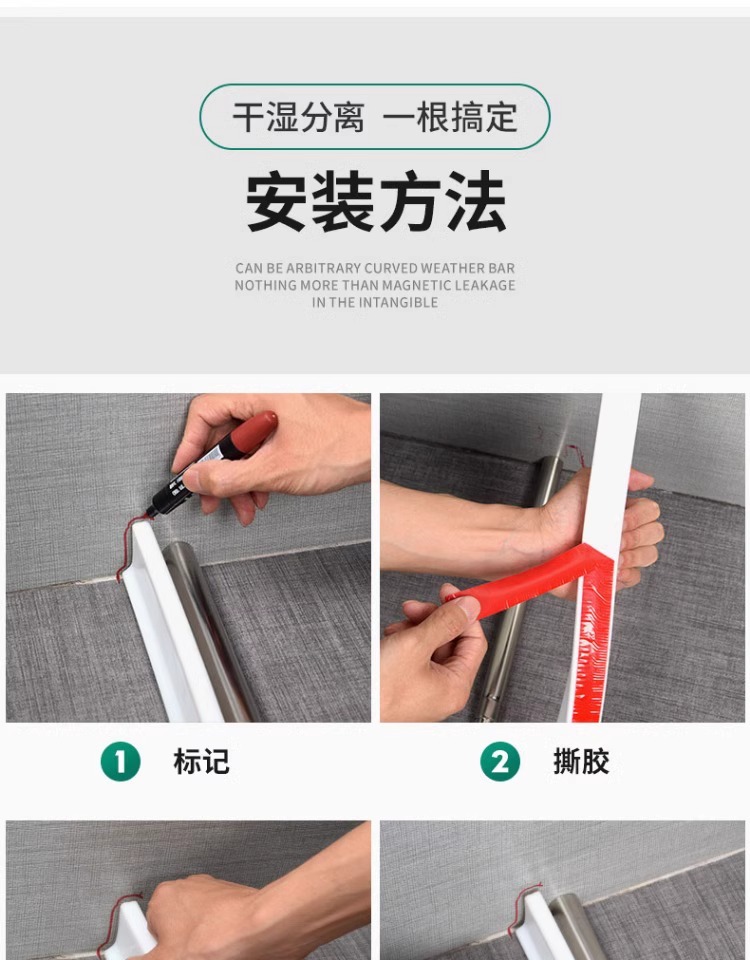 干湿分离 一根搞定

安装方法

CAN BE ARBITRARY CURVED WEATHER BAR
NOTHING MORE THAN MAGNETIC LEAKAGE
IN THE INTANGIBLE

1 标记

2 撕胶