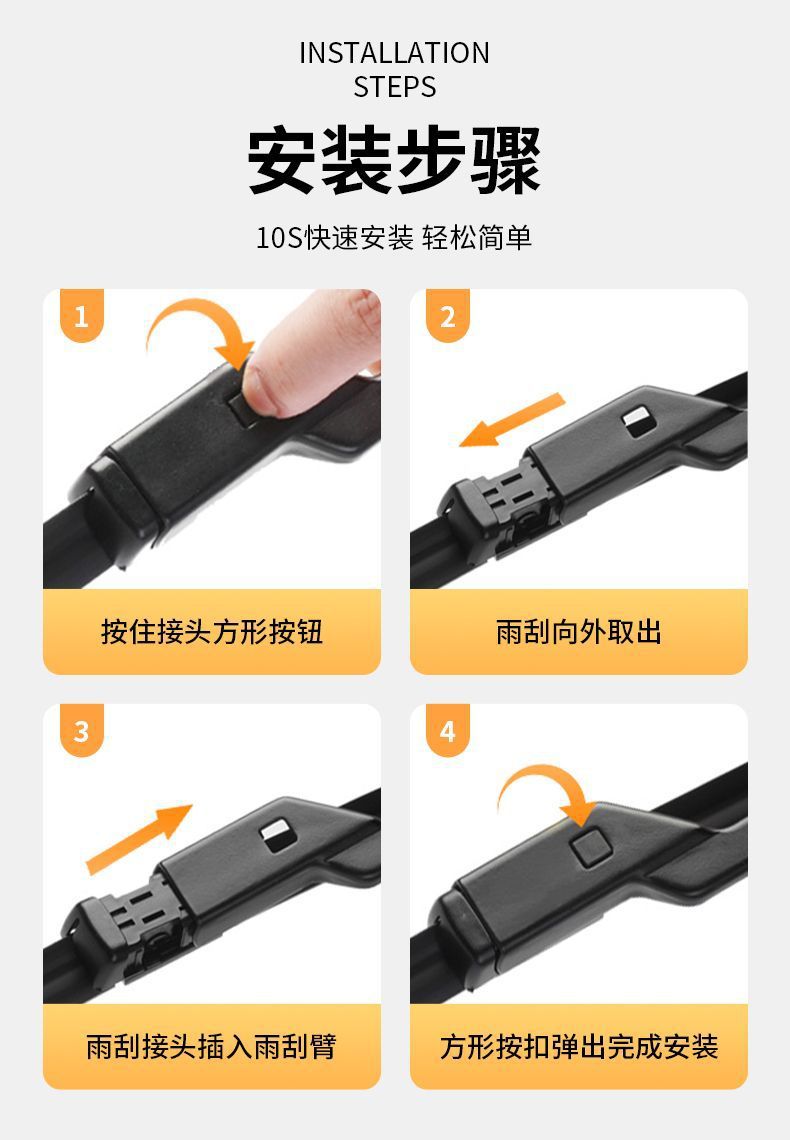 INSTALLATION STEPS

安装步骤

10S快速安装 轻松简单

1

按住接头方形按钮

2

雨刮向外取出

3

雨刮接头插入雨刮臂

4

方形按扣弹出完成安装