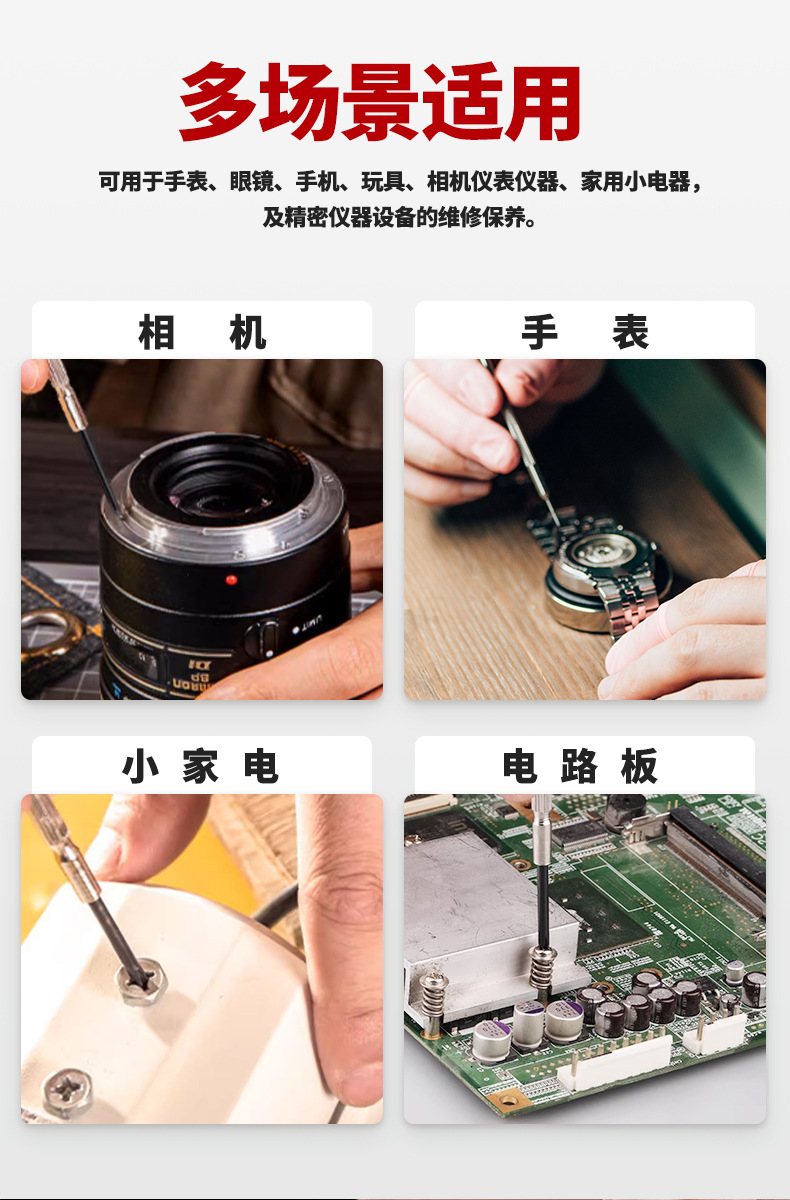 多场景适用

可用于手表、眼镜、手机、玩具、相机仪表仪器、家用小电器，及精密仪器设备的维修保养。

相 机

手 表

小 家 电

电 路 板