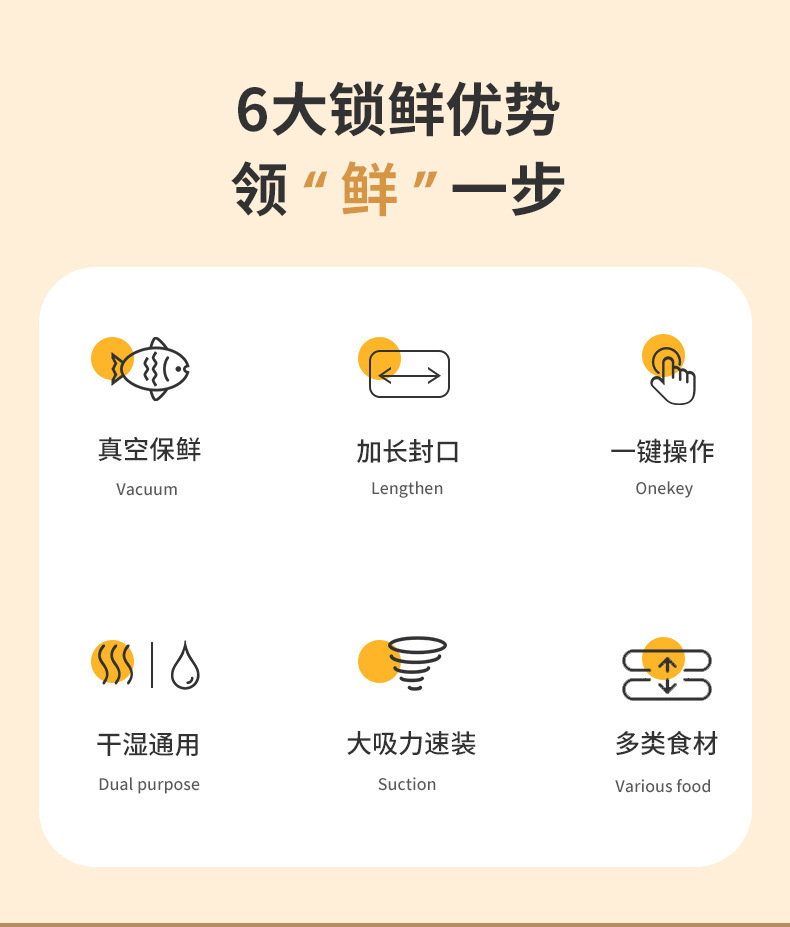 6大锁鲜优势
领“鲜”一步

真空保鲜
Vacuum

加长封口
Lengthen

一键操作
Onekey

干湿通用
Dual purpose

大吸力速装
Suction

多类食材
Various food