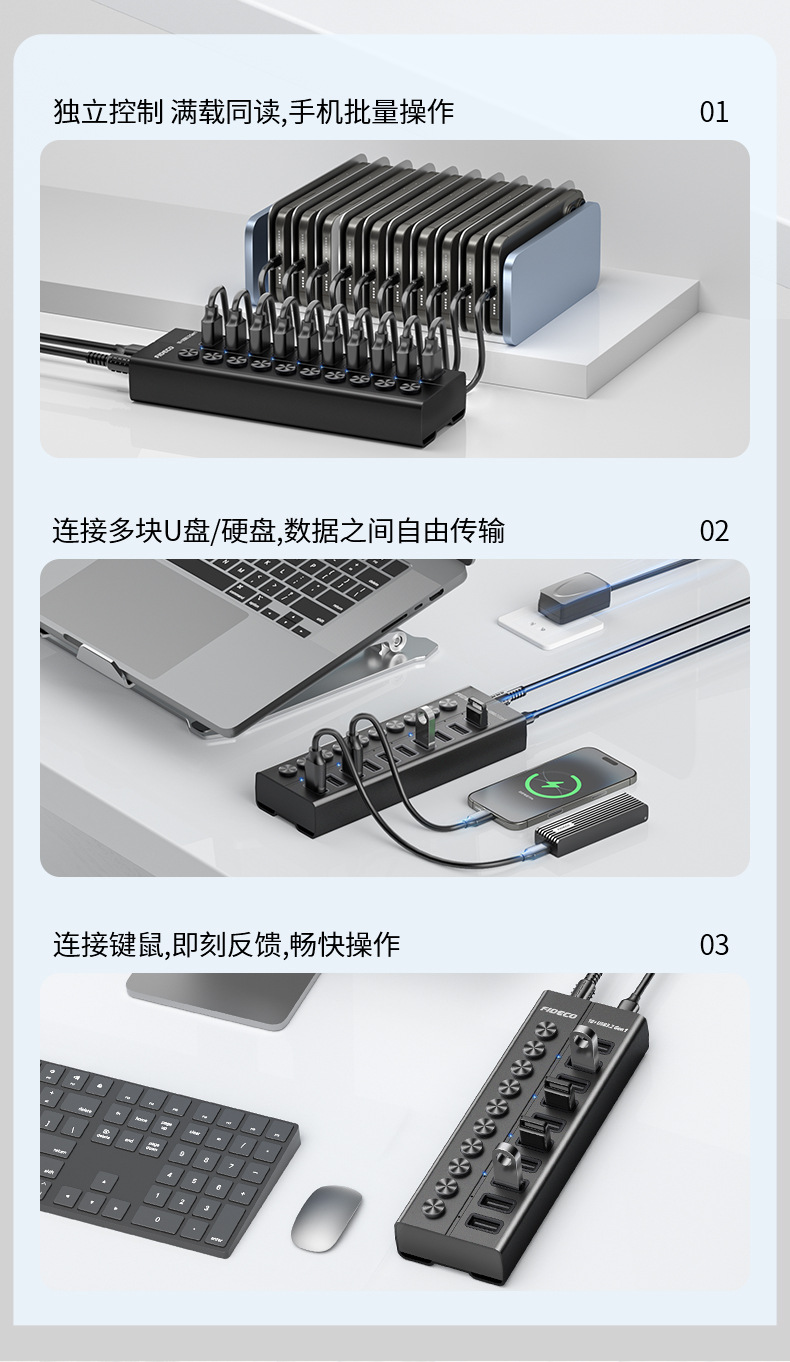 独立控制 满载同读,手机批量操作

01

FIDECO

连接多块U盘/硬盘,数据之间自由传输

02

连接键鼠,即刻反馈,畅快操作

03

FIDECO