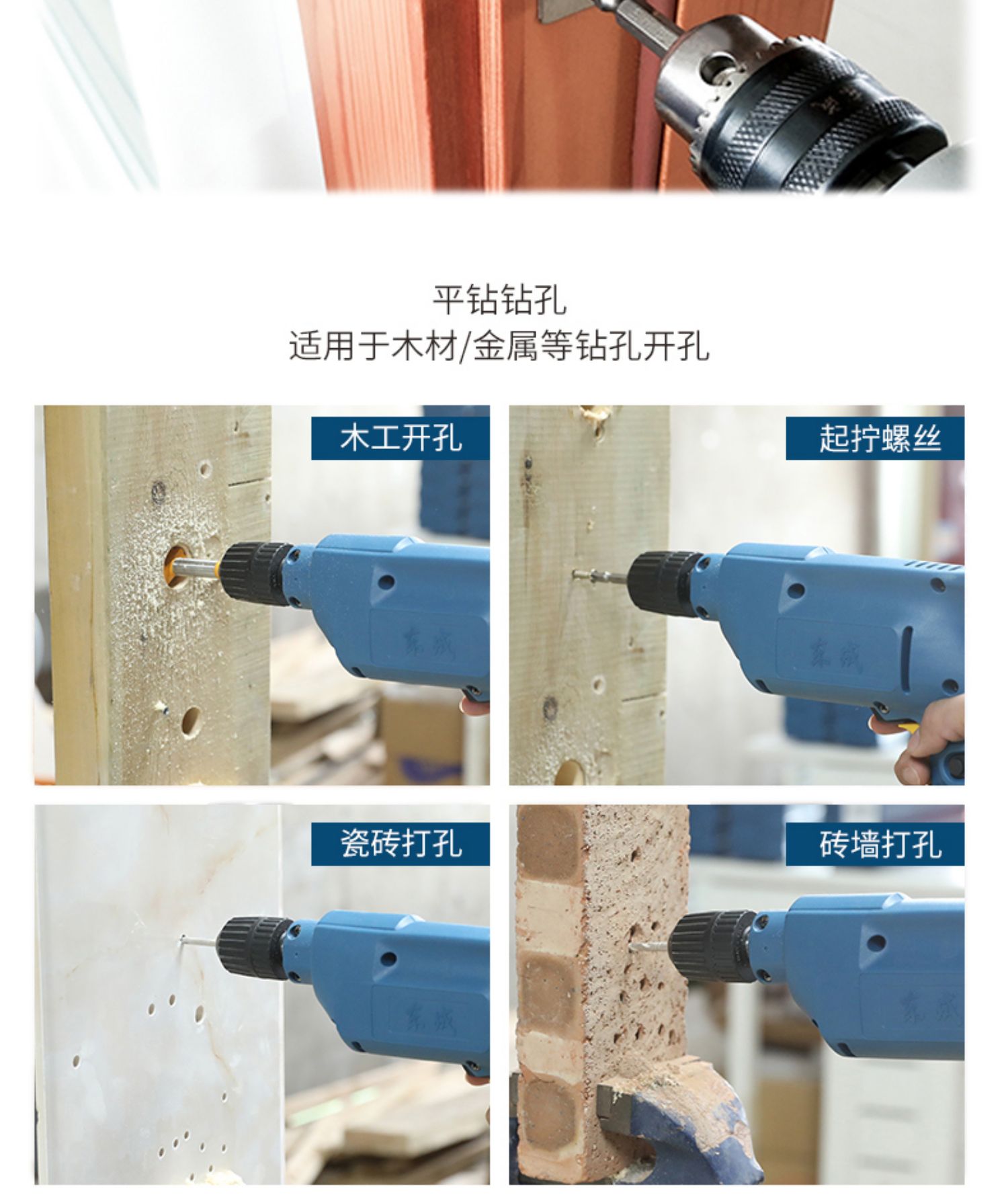 平钻钻孔
适用于木材/金属等钻孔开孔

木工开孔

东成

起拧螺丝

东成

瓷砖打孔

东成

砖墙打孔

东成