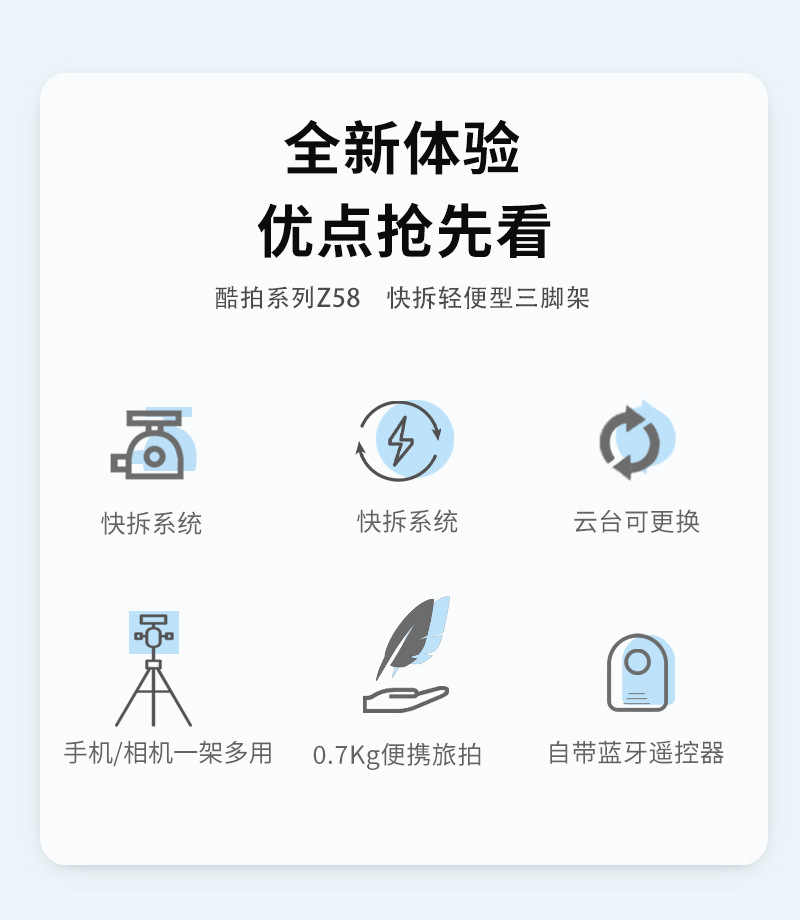 全新体验
优点抢先看

酷拍系列Z58 快拆轻便型三脚架

快拆系统

快拆系统

云台可更换

手机/相机一架多用

0.7Kg便携旅拍

自带蓝牙遥控器