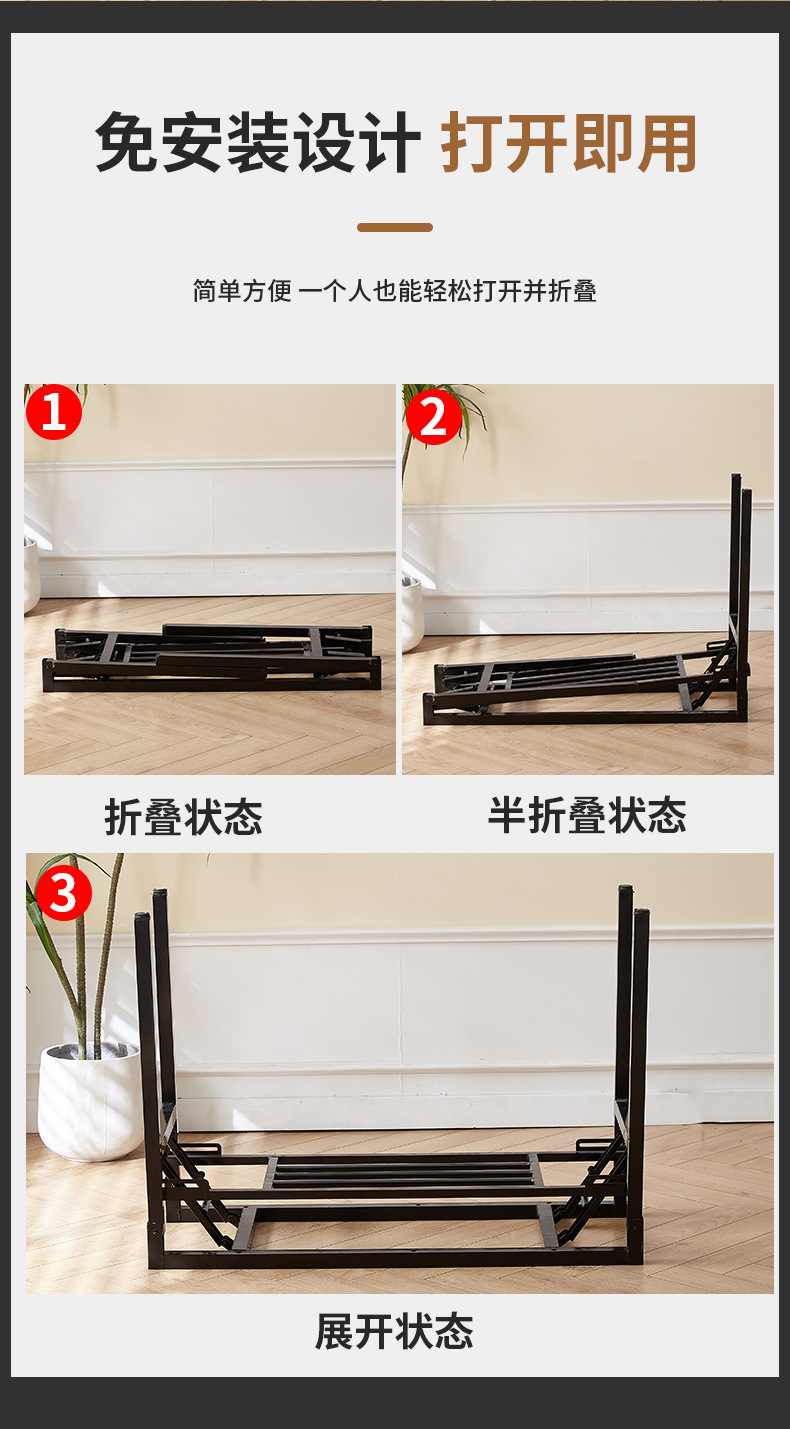 免安装设计 打开即用

简单方便 一个人也能轻松打开并折叠

1

2

折叠状态

半折叠状态

3

展开状态