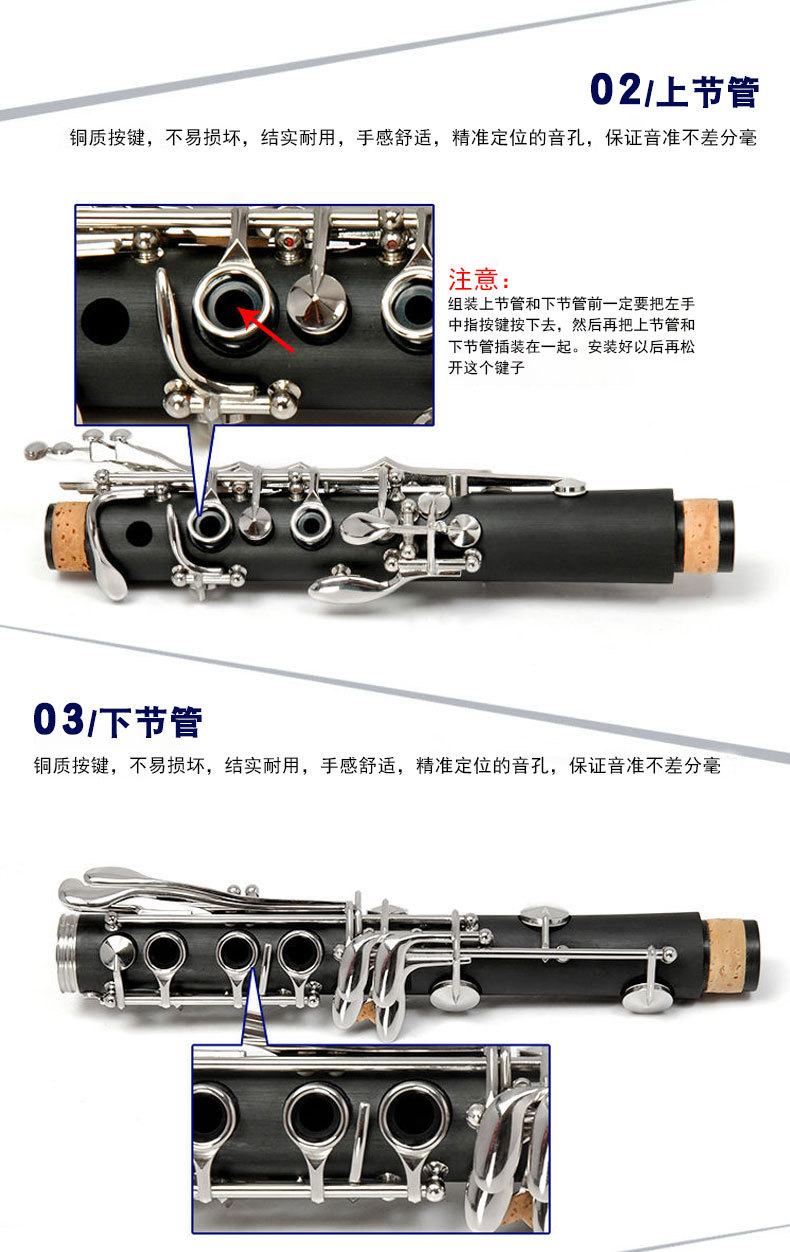 02/上节管

铜质按键，不易损坏，结实耐用，手感舒适，精准定位的音孔，保证音准不差分毫

注意：
组装上节管和下节管前一定要把左手中指按键按下去，然后再把上节管和下节管插装在一起。安装好以后再松开这个键子

03/下节管

铜质按键，不易损坏，结实耐用，手感舒适，精准定位的音孔，保证音准不差分毫