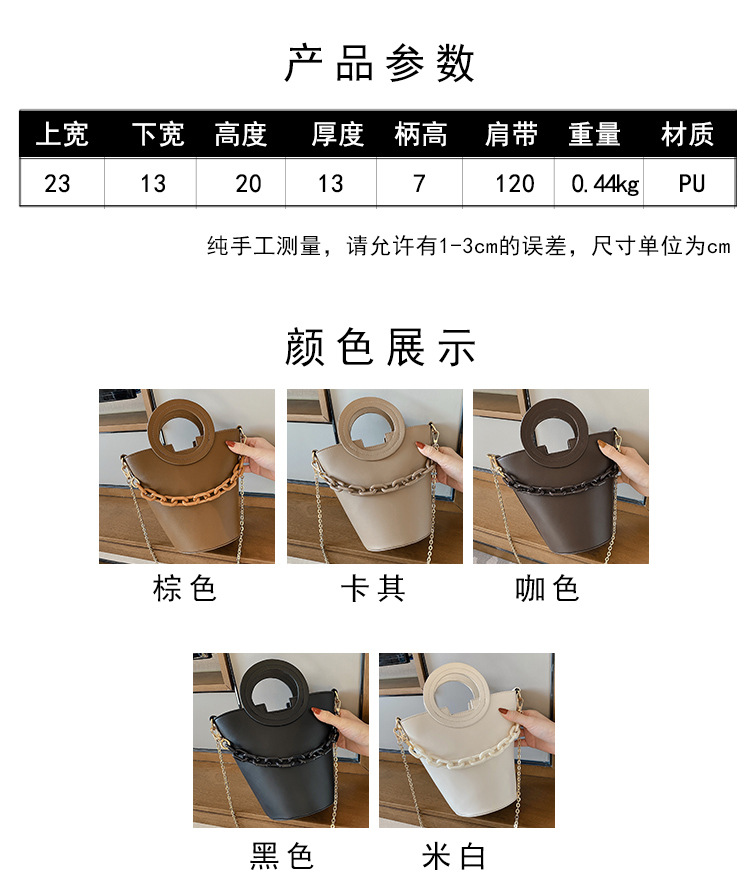 产品参数

| 上宽 | 下宽 | 高度 | 厚度 | 柄高 | 肩带 | 重量 | 材质 |
|---|---|---|---|---|---|---|---|
| 23 | 13 | 20 | 13 | 7 | 120 | 0.44kg | PU |

纯手工测量，请允许有1-3cm的误差，尺寸单位为cm

颜色展示

棕色

卡其

咖色

黑色

米白