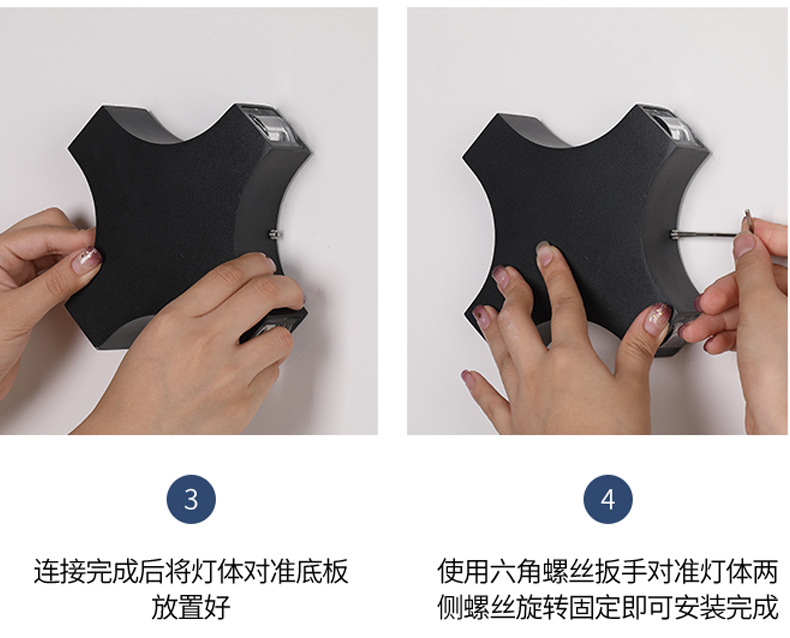 3

连接完成后将灯体对准底板放置好

4

使用六角螺丝扳手对准灯体两侧螺丝旋转固定即可安装完成