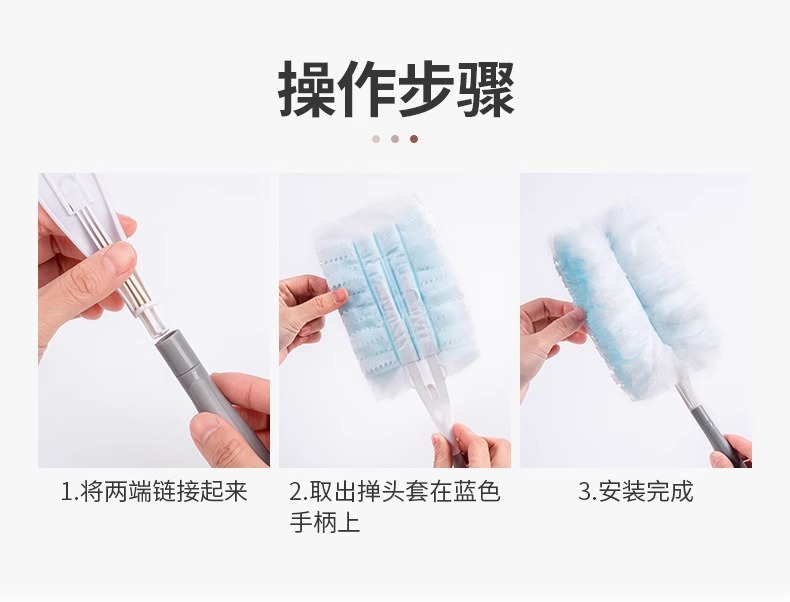 操作步骤

1.将两端链接起来

2.取出掸头套在蓝色手柄上

3.安装完成