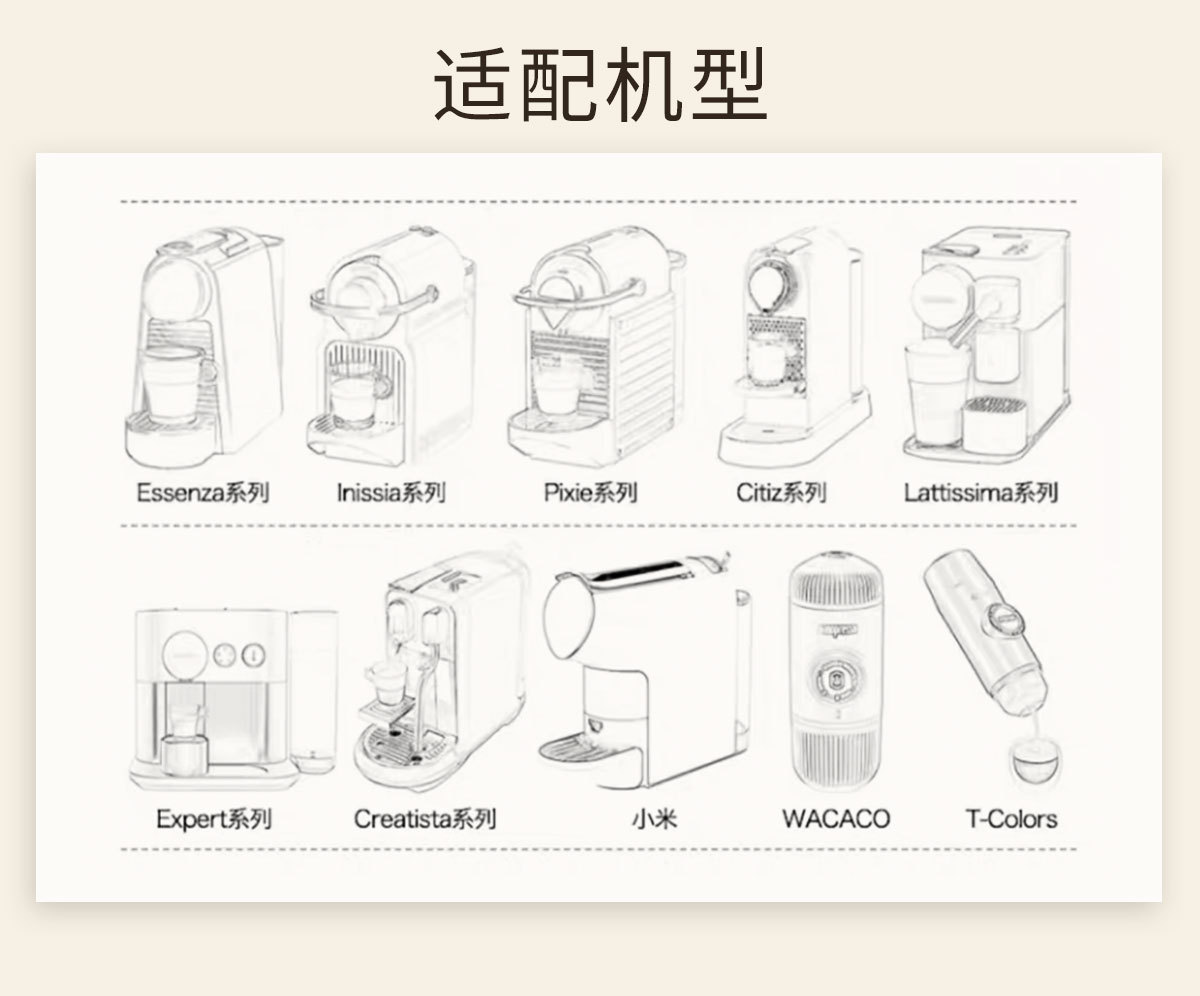 适配机型

Essenza系列
Inissia系列
Pixie系列
Citiz系列
Lattissima系列

Expert系列
Creatista系列
小米
WACACO
T-Colors