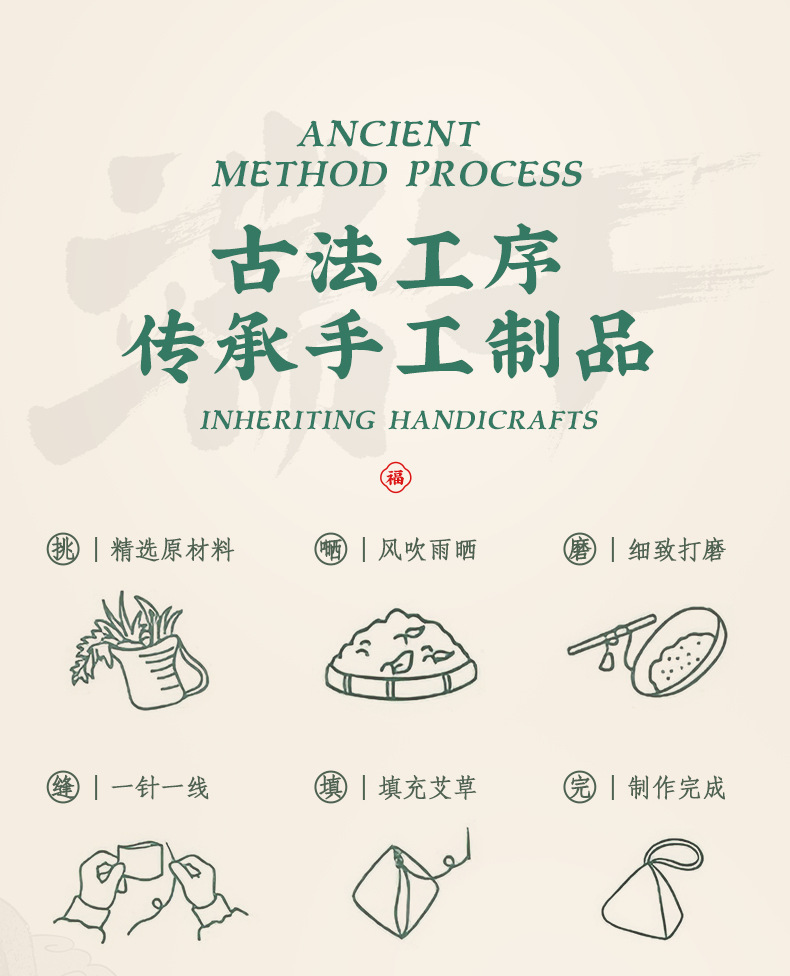 ANCIENT
METHOD PROCESS

古法工序
传承手工制品

INHERITING HANDICRAFTS

福

挑 | 精选原材料

晒 | 风吹雨晒

磨 | 细致打磨

缝 | 一针一线

填 | 填充艾草

完 | 制作完成