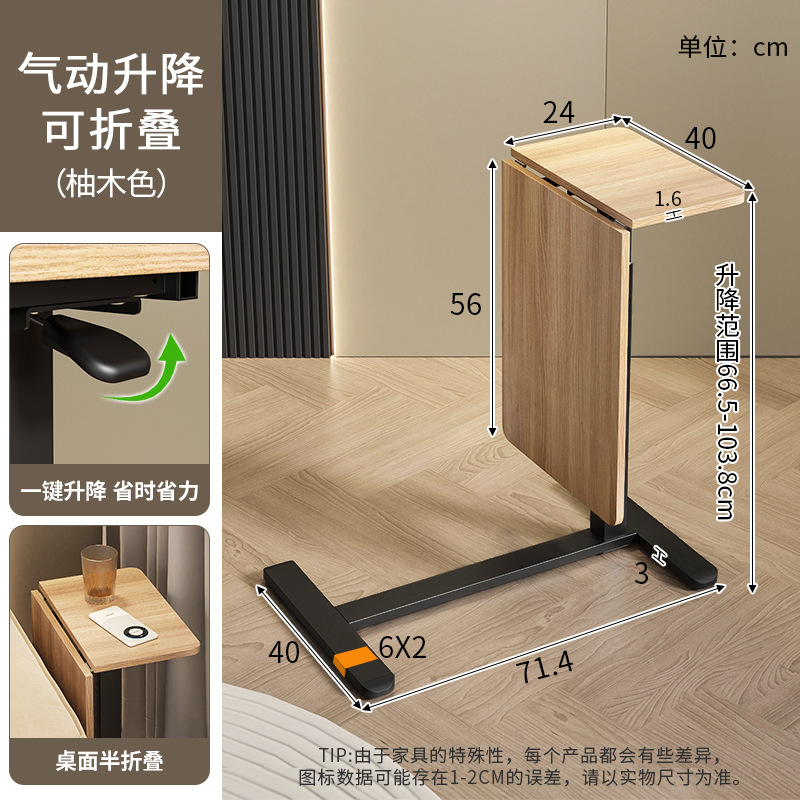 气动升降
可折叠
(柚木色)

一键升降 省时省力

桌面半折叠

单位：cm

24

40

1.6

56

升降范围66.5-103.8cm

3

40

6X2

71.4

TIP:由于家具的特殊性，每个产品都会有些差异，
图标数据可能存在1-2CM的误差，请以实物尺寸为准。