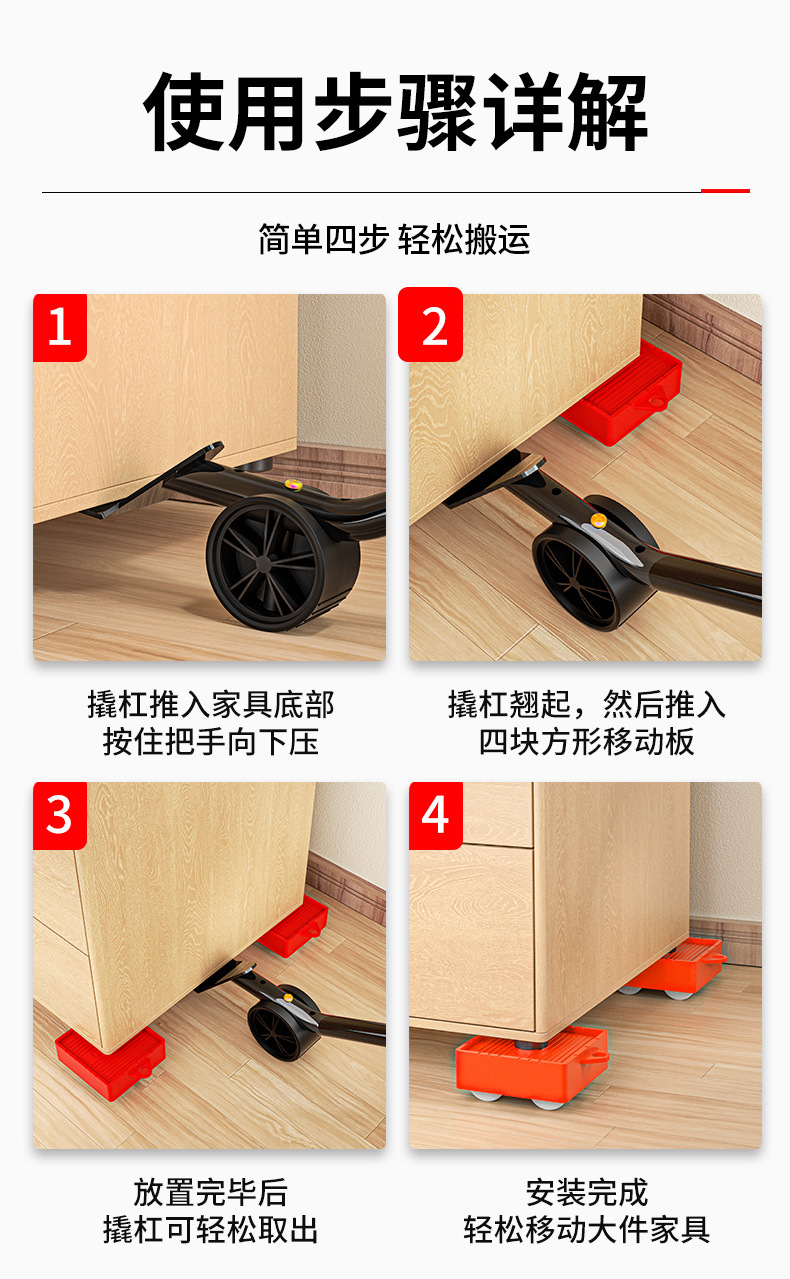 使用步骤详解

简单四步 轻松搬运

1

撬杠推入家具底部
按住把手向下压

2

撬杠翘起，然后推入
四块方形移动板

3

放置完毕后
撬杠可轻松取出

4

安装完成
轻松移动大件家具