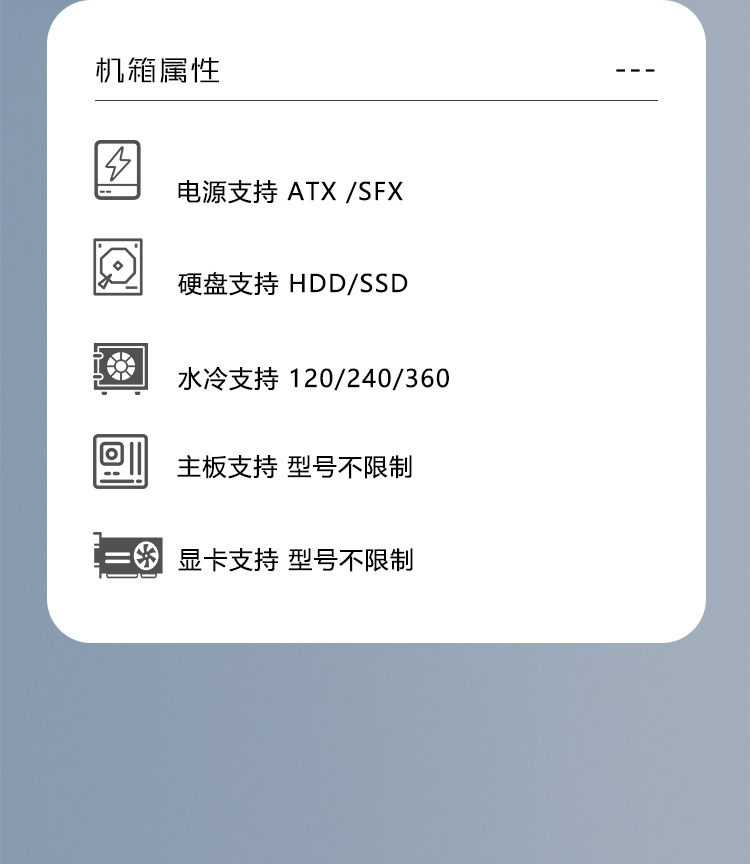 机箱属性 ---

电源支持 ATX /SFX

硬盘支持 HDD/SSD

水冷支持 120/240/360

主板支持 型号不限制

显卡支持 型号不限制