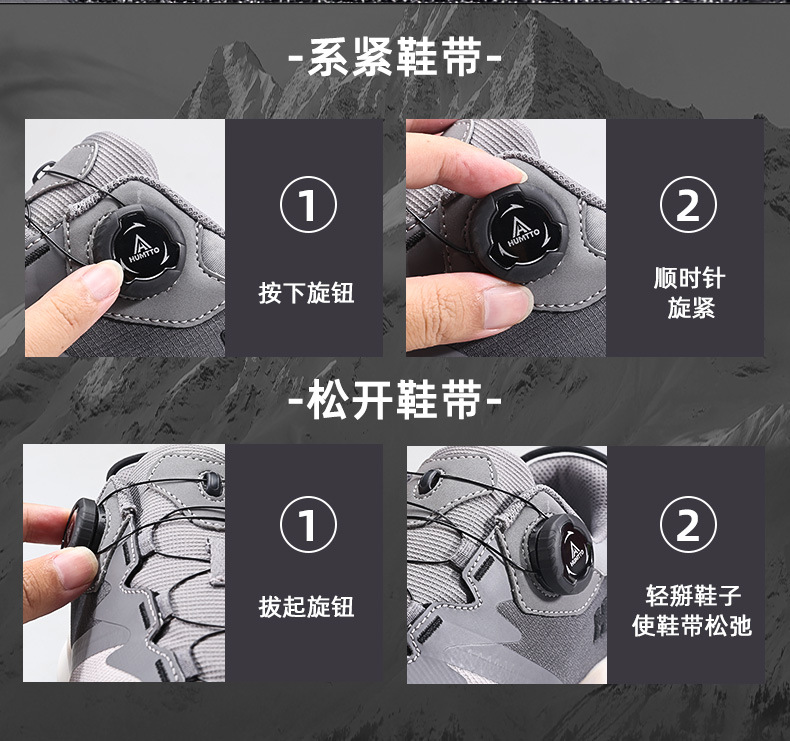 -系紧鞋带-

HUMTTO

①

按下旋钮

HUMTTO

②

顺时针旋紧

-松开鞋带-

①

拔起旋钮

②

轻掰鞋子使鞋带松弛