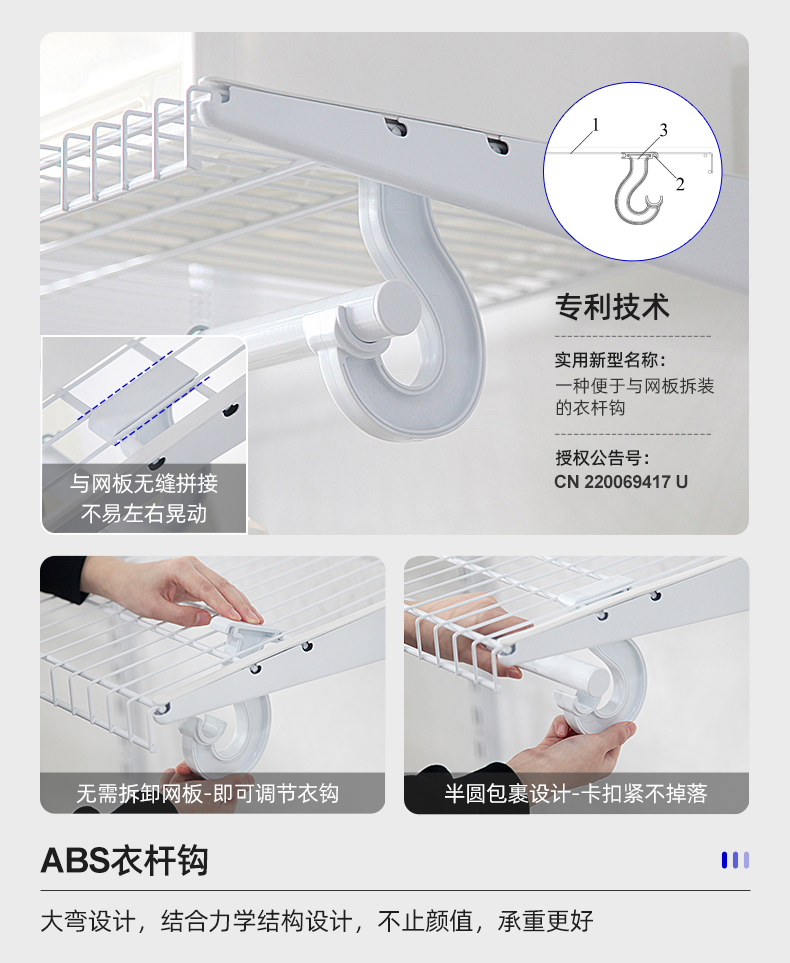 1
3
2

专利技术

实用新型名称：
一种便于与网板拆装的衣杆钩

授权公告号：
CN 220069417 U

与网板无缝拼接
不易左右晃动

无需拆卸网板-即可调节衣钩

半圆包裹设计-卡扣紧不掉落

ABS衣杆钩

大弯设计，结合力学结构设计，不止颜值，承重更好