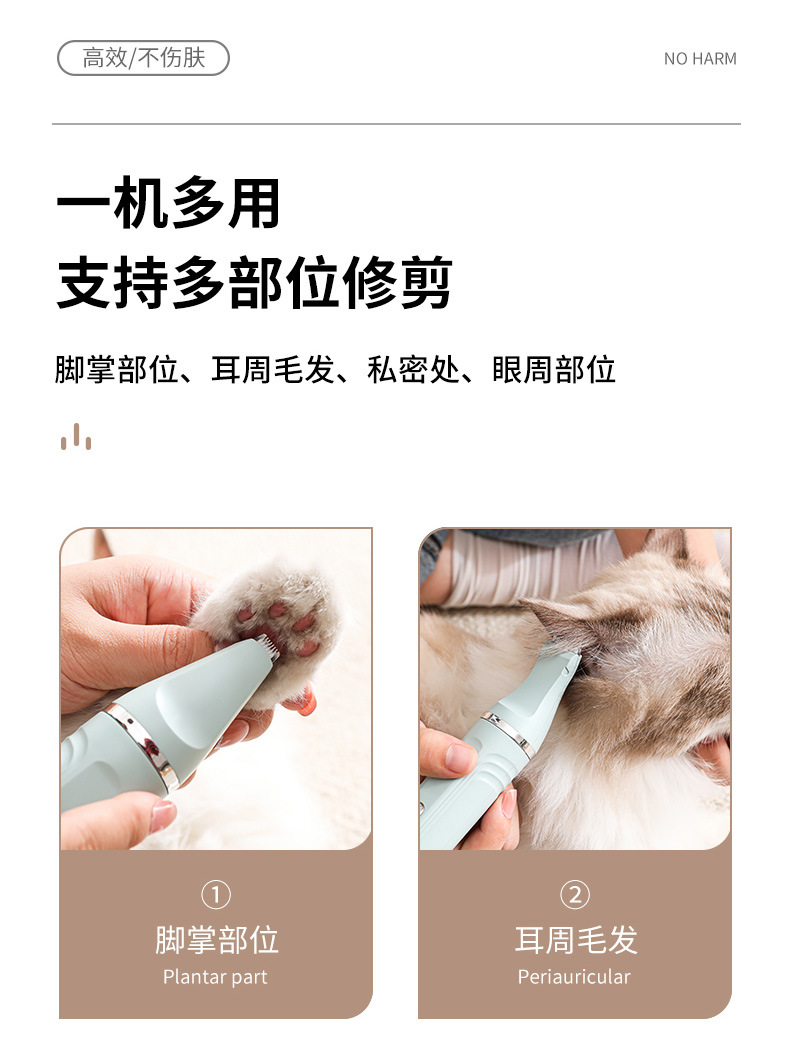 高效/不伤肤

NO HARM

一机多用
支持多部位修剪

脚掌部位、耳周毛发、私密处、眼周部位

①
脚掌部位
Plantar part

②
耳周毛发
Periauricular