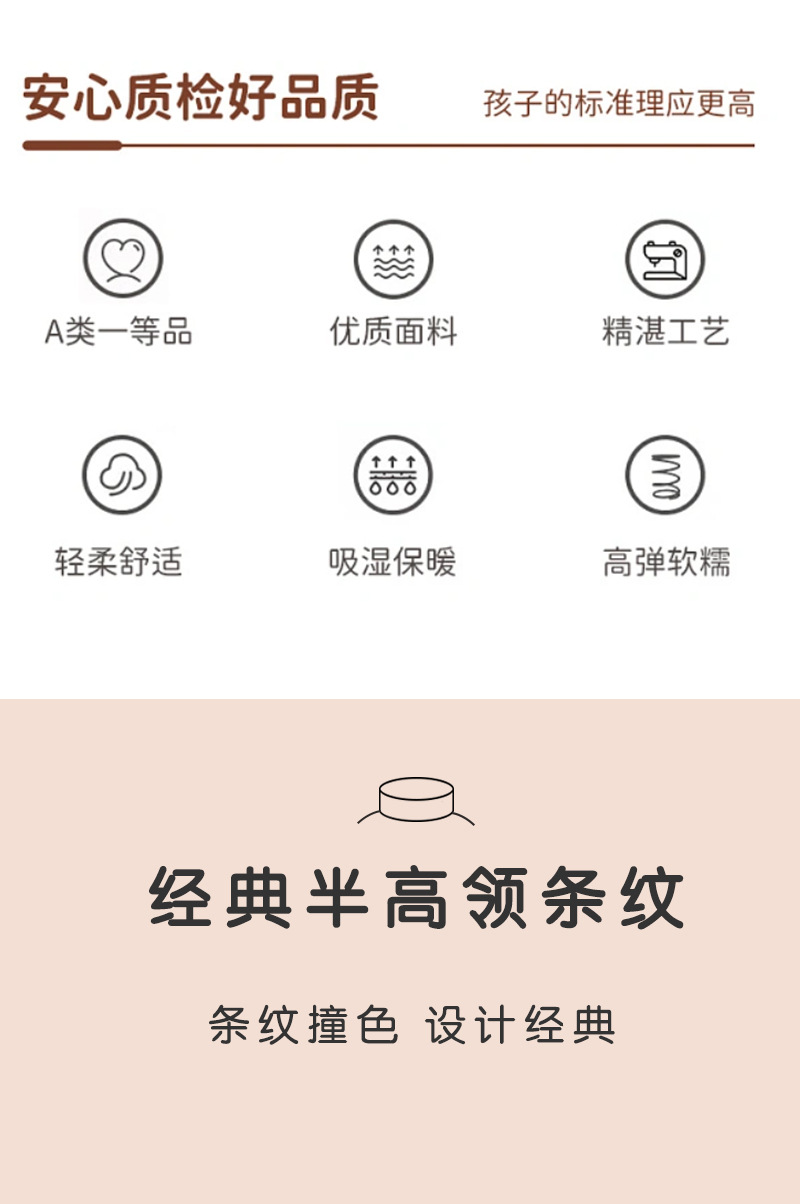 安心质检好品质

孩子的标准理应更高

A类一等品

优质面料

精湛工艺

轻柔舒适

吸湿保暖

高弹软糯

经典半高领条纹

条纹撞色 设计经典