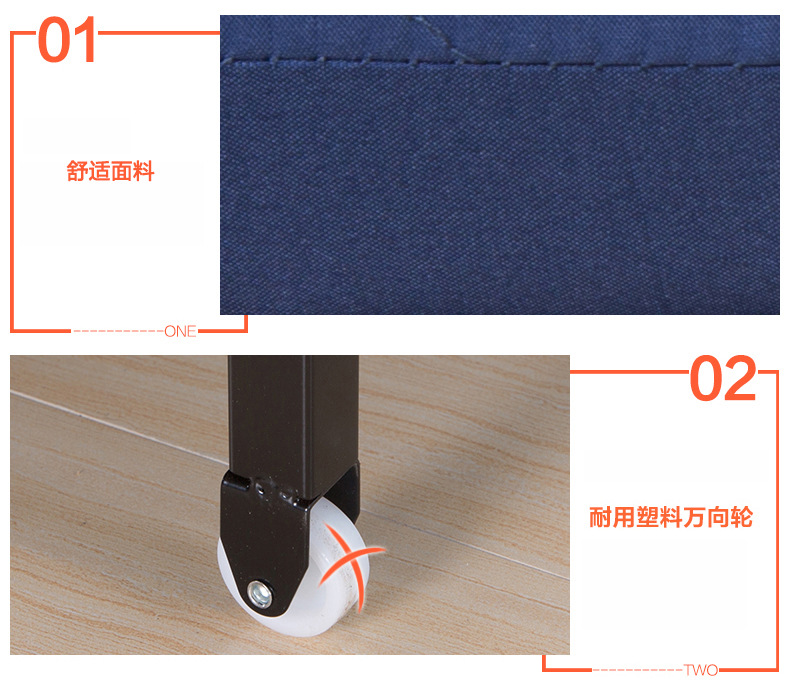 01

舒适面料

ONE

02

耐用塑料万向轮

TWO