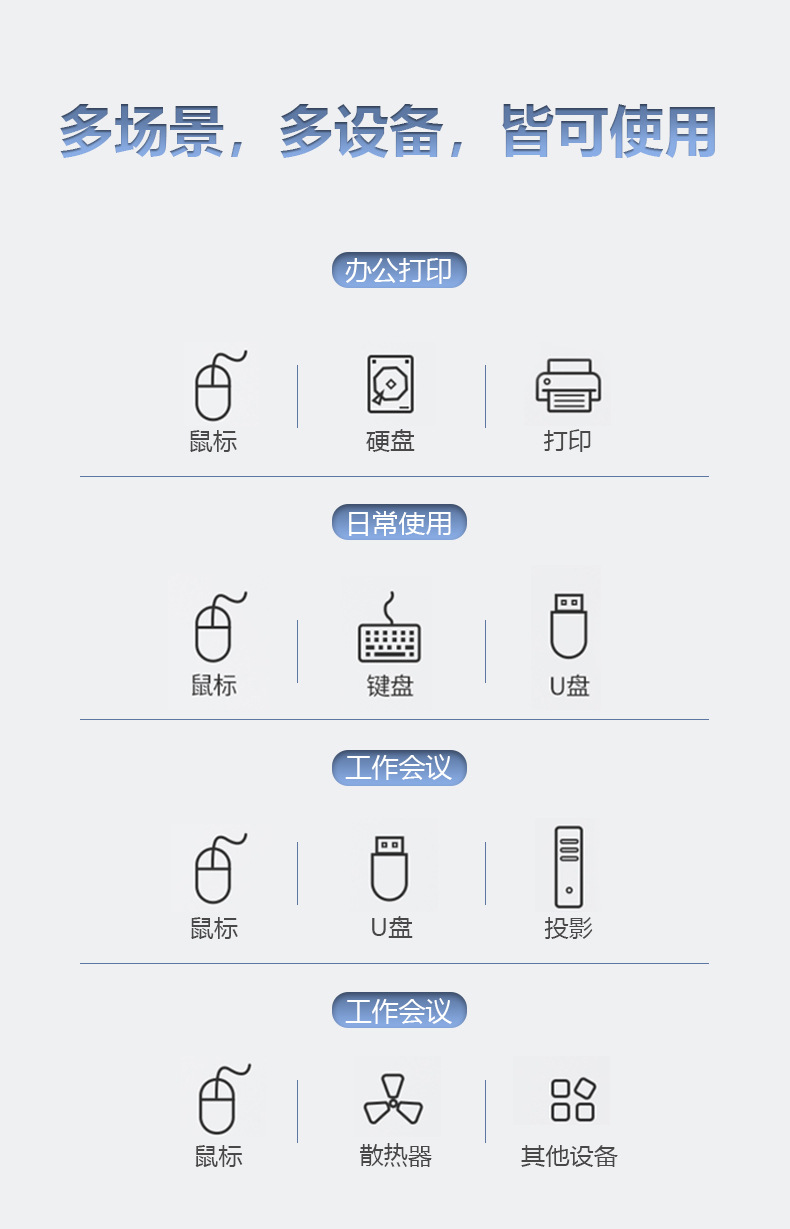 多场景，多设备，皆可使用

办公打印

鼠标 硬盘 打印

日常使用

鼠标 键盘 U盘

工作会议

鼠标 U盘 投影

工作会议

鼠标 散热器 其他设备