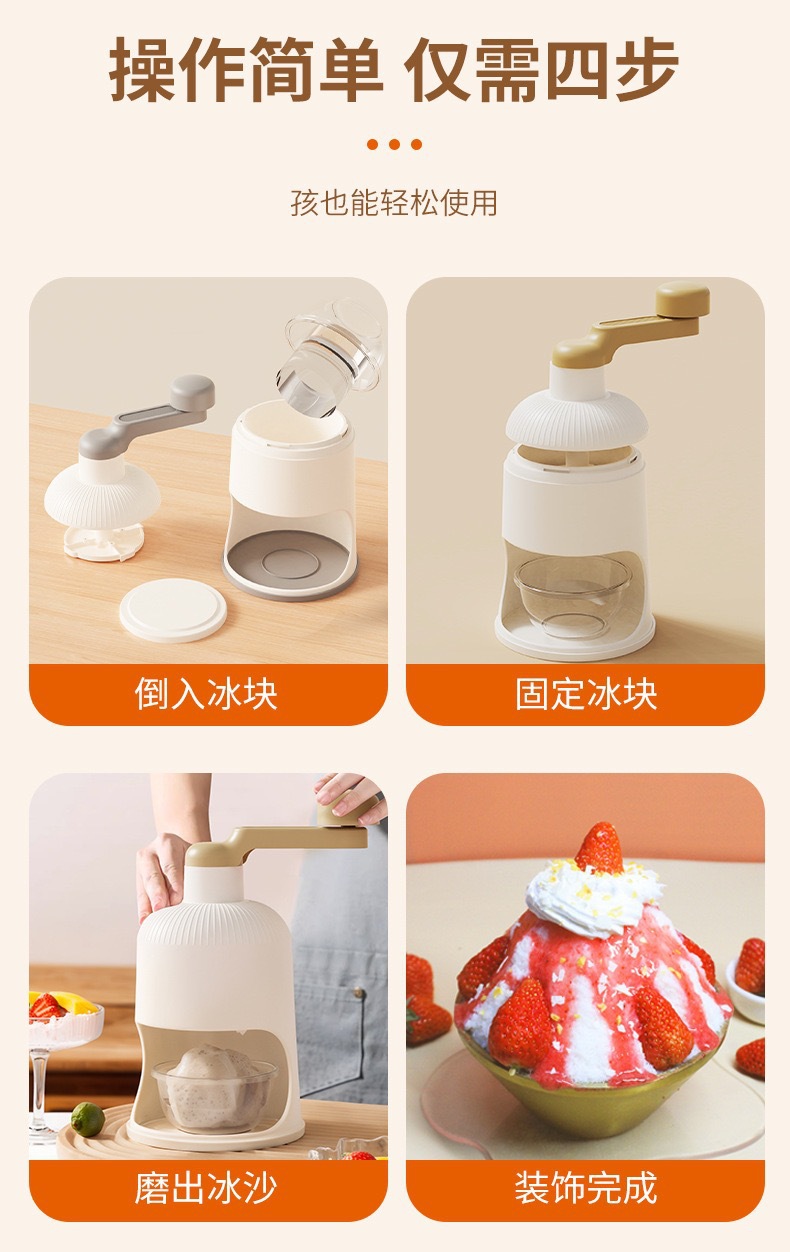 操作简单 仅需四步

孩也能轻松使用

倒入冰块

固定冰块

磨出冰沙

装饰完成