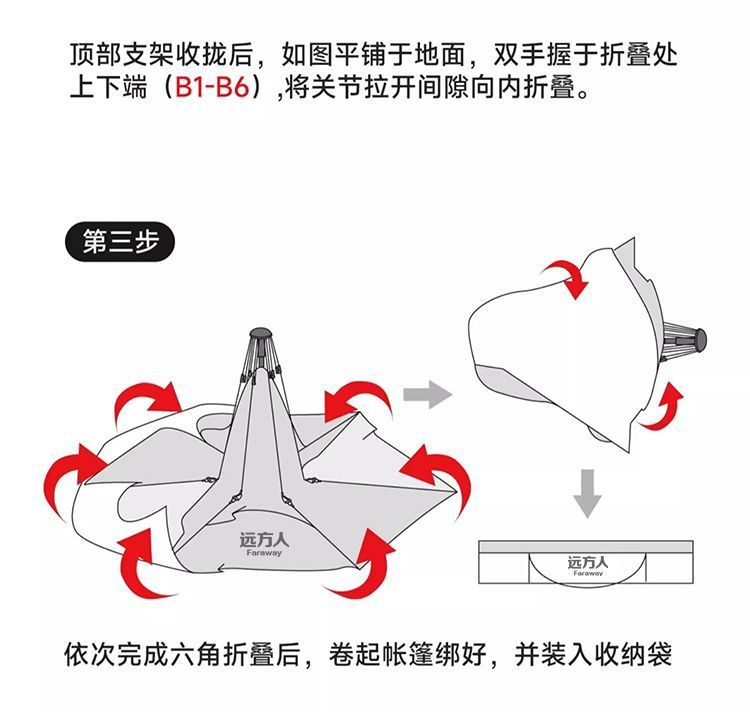 顶部支架收拢后，如图平铺于地面，双手握于折叠处上下端（B1-B6）,将关节拉开间隙向内折叠。

第三步

远方人
Faraway

远方人
Faraway

依次完成六角折叠后，卷起帐篷绑好，并装入收纳袋